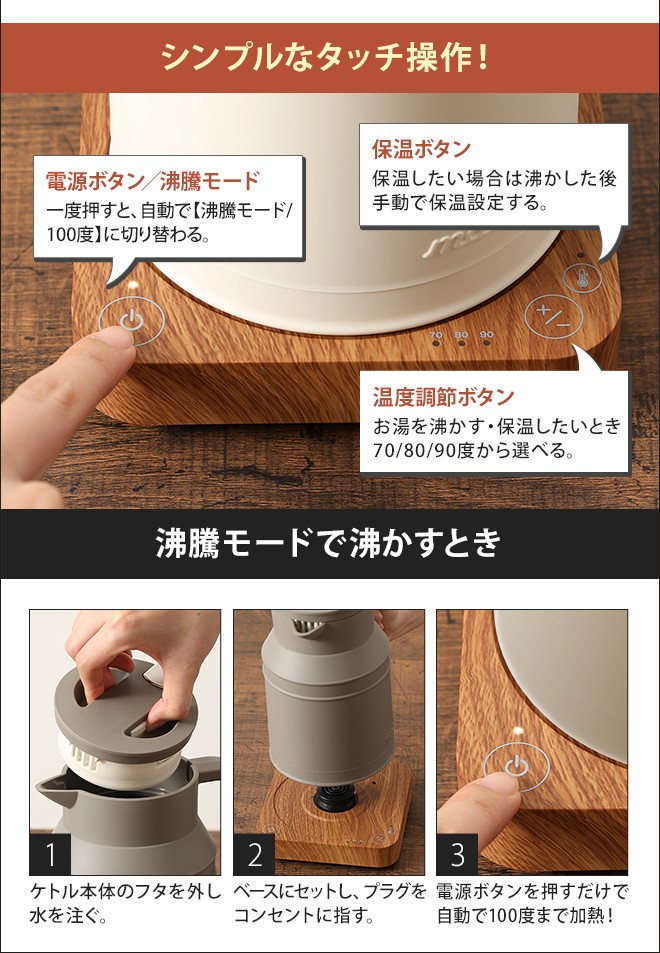 シンプルなタッチ操作!

電源ボタン/沸騰モード
一度押すと、自動で【沸騰モード/100度】に切り替わる。

保温ボタン
保温したい場合は沸かした後手動で保温設定する。

70 80 90

温度調節ボタン
お湯を沸かす・保温したいとき70/80/90度から選べる。

沸騰モードで沸かすとき

1
ケトル本体のフタを外し水を注ぐ。

2
ベースにセットし、プラグをコンセントに指す。

3
電源ボタンを押すだけで自動で100度まで加熱!