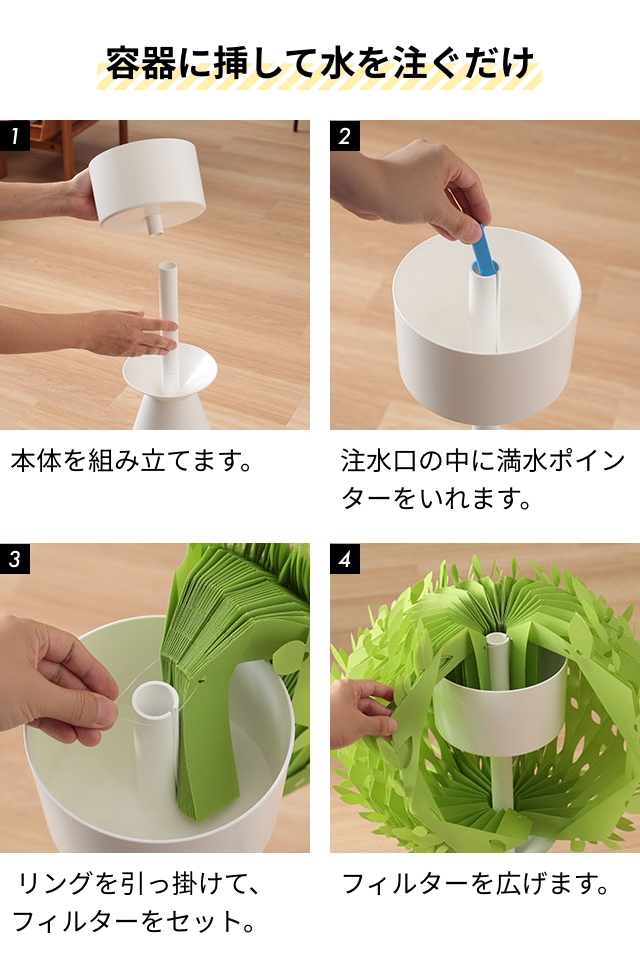 容器に挿して水を注ぐだけ

1

本体を組み立てます。

2

注水口の中に満水ポインターをいれます。

3

リングを引っ掛けて、フィルターをセット。

4

フィルターを広げます。