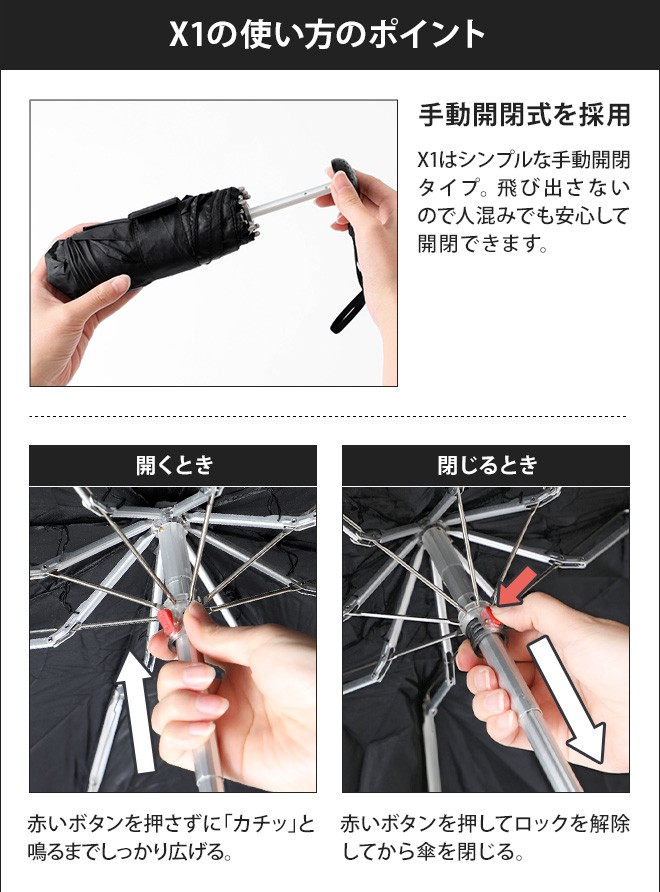 X1の使い方のポイント

手動開閉式を採用

X1はシンプルな手動開閉タイプ。飛び出さないので人混みでも安心して開閉できます。

開くとき

赤いボタンを押さずに「カチッ」と鳴るまでしっかり広げる。

閉じるとき

赤いボタンを押してロックを解除してから傘を閉じる。