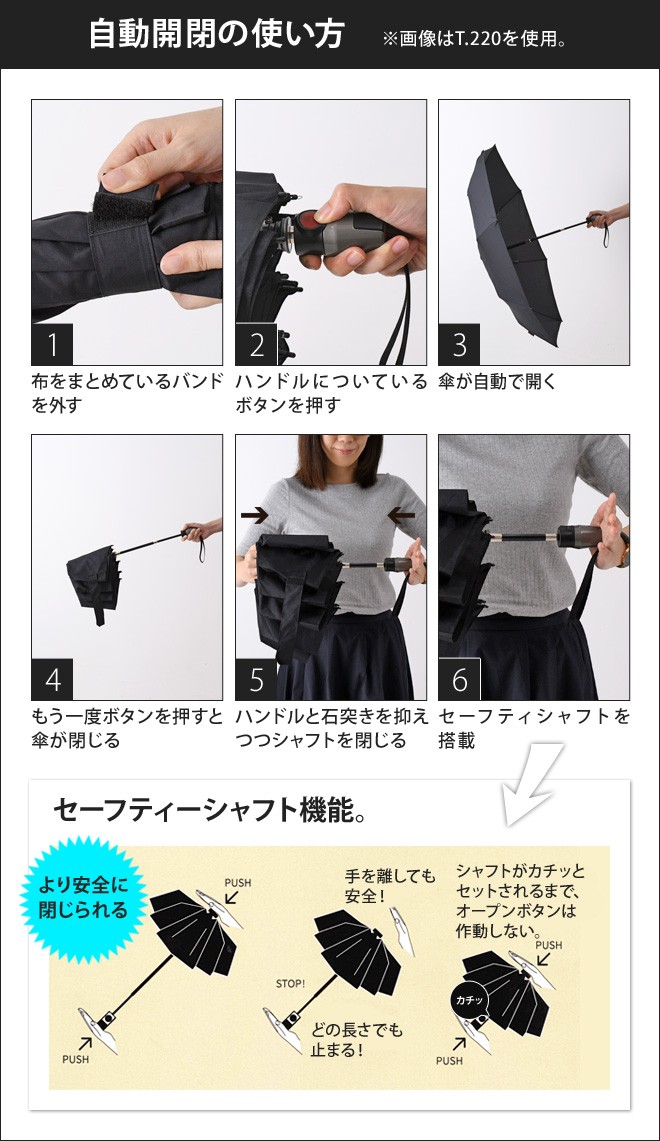 自動開閉の使い方 ※画像はT.220を使用。

1
布をまとめているバンドを外す

2
ハンドルについているボタンを押す

3
傘が自動で開く

4
もう一度ボタンを押すと傘が閉じる

5
ハンドルと石突きを抑えつつシャフトを閉じる

6
セーフティシャフトを搭載

セーフティーシャフト機能。

より安全に閉じられる

PUSH

PUSH

手を離しても安全！

STOP!

どの長さでも止まる！

シャフトがカチッとセットされるまで、オープンボタンは作動しない。

PUSH

カチッ

PUSH