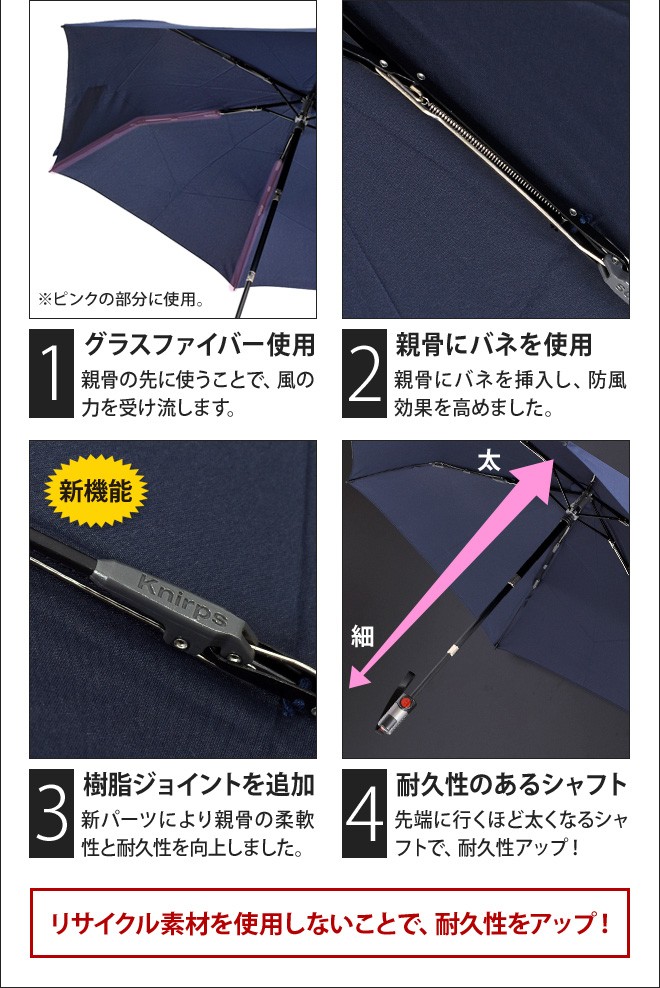 ※ピンクの部分に使用。

1 グラスファイバー使用
親骨の先に使うことで、風の力を受け流します。

2 親骨にバネを使用
親骨にバネを挿入し、防風効果を高めました。

新機能

Knirps

太

細

3 樹脂ジョイントを追加
新パーツにより親骨の柔軟性と耐久性を向上しました。

4 耐久性のあるシャフト
先端に行くほど太くなるシャフトで、耐久性アップ！

リサイクル素材を使用しないことで、耐久性をアップ！