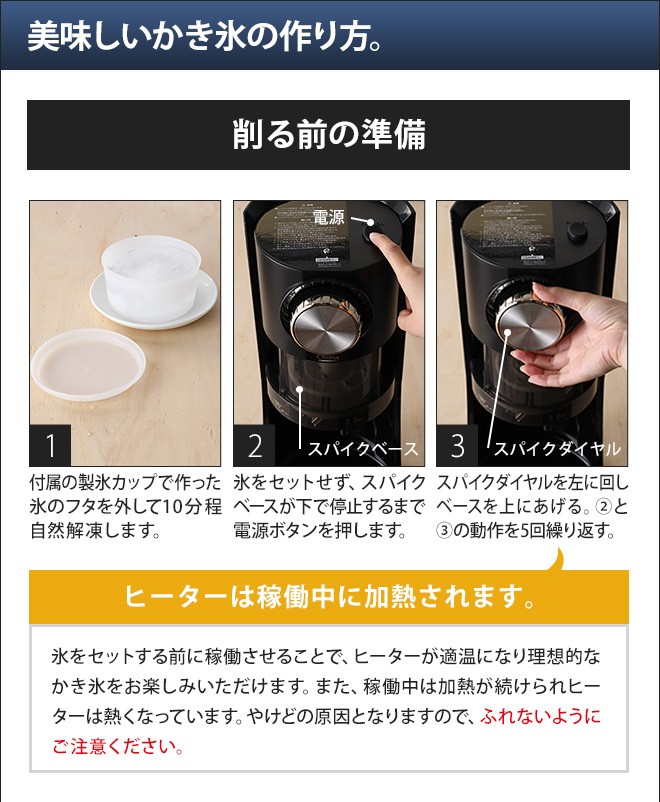 美味しいかき氷の作り方。

削る前の準備

1

付属の製氷カップで作った氷のフタを外して10分程自然解凍します。

電源

2 スパイクベース

氷をセットせず、スパイクベースが下で停止するまで電源ボタンを押します。

3 スパイクダイヤル

スパイクダイヤルを左に回しベースを上にあげる。②と③の動作を5回繰り返す。

ヒーターは稼働中に加熱されます。

氷をセットする前に稼働させることで、ヒーターが適温になり理想的なかき氷をお楽しみいただけます。また、稼働中は加熱が続けられヒーターは熱くなっています。やけどの原因となりますので、ふれないようにご注意ください。