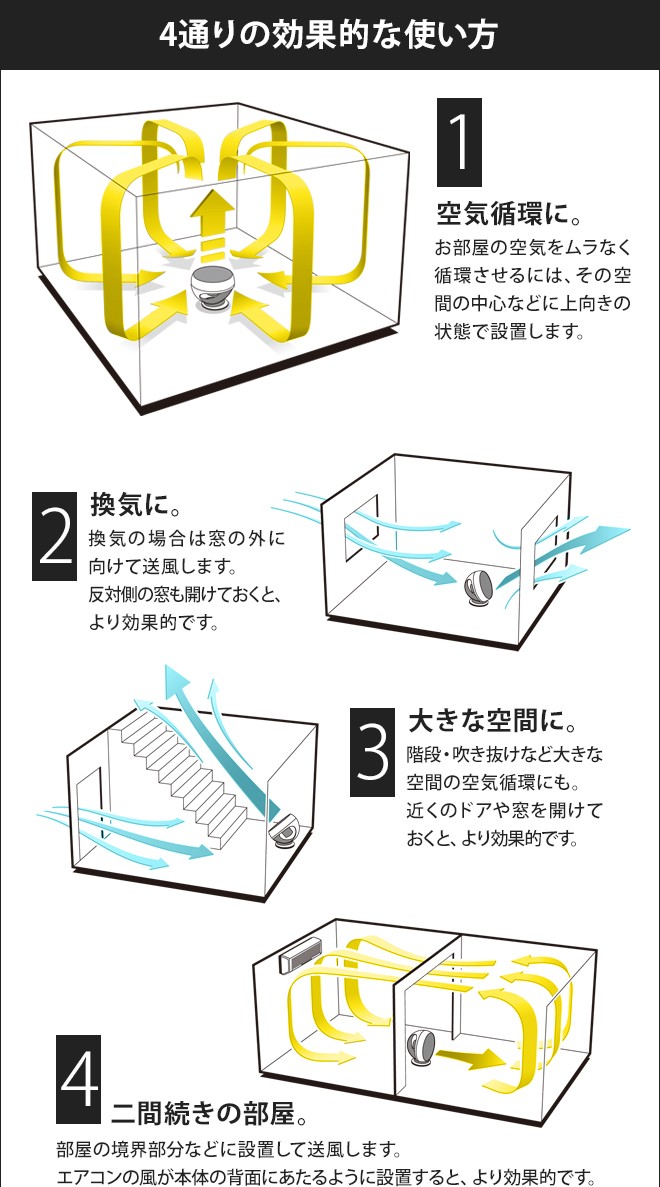 4通りの効果的な使い方

1
空気循環に。
お部屋の空気をムラなく循環させるには、その空間の中心などに上向きの状態で設置します。

2
換気に。
換気の場合は窓の外に向けて送風します。
反対側の窓も開けておくと、より効果的です。

3
大きな空間に。
階段・吹き抜けなど大きな空間の空気循環にも。
近くのドアや窓を開けておくと、より効果的です。

4
二間続きの部屋。
部屋の境界部分などに設置して送風します。
エアコンの風が本体の背面にあたるように設置すると、より効果的です。