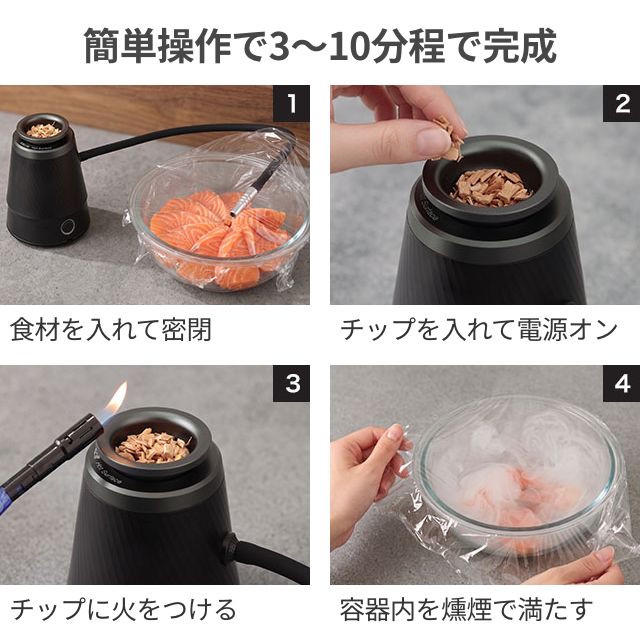 簡単操作で3〜10分程で完成

1

食材を入れて密閉

2

チップを入れて電源オン

3

チップに火をつける

4

容器内を燻煙で満たす