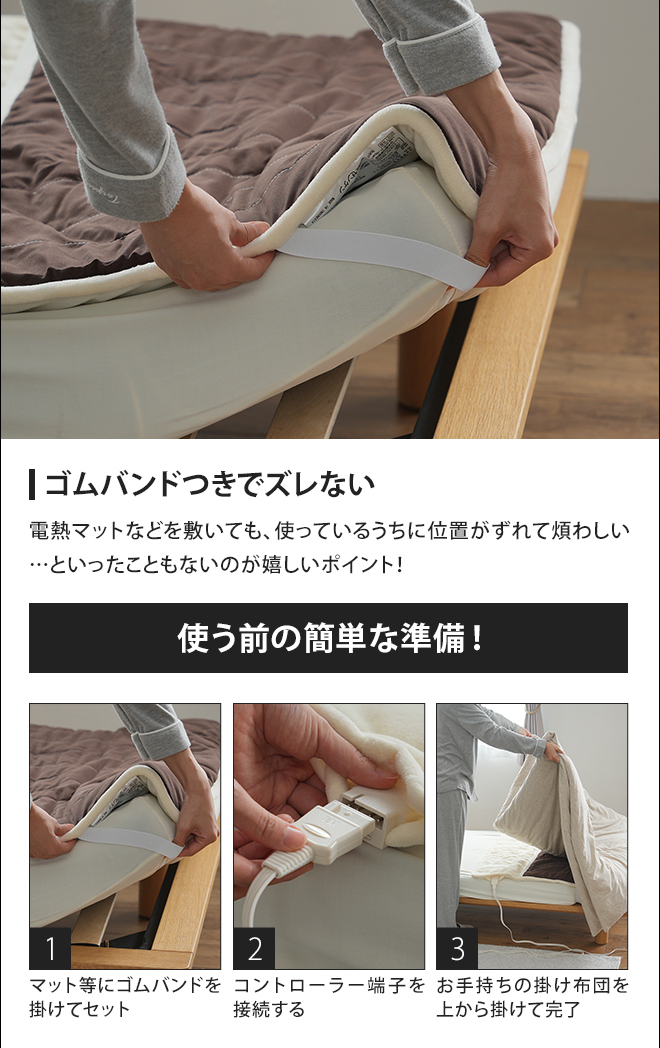 ゴムバンドつきでズレない

電熱マットなどを敷いても、使っているうちに位置がずれて煩わしい…といったこともないのが嬉しいポイント！

使う前の簡単な準備！

1
マット等にゴムバンドを掛けてセット

2
コントローラー端子を接続する

3
お手持ちの掛け布団を上から掛けて完了