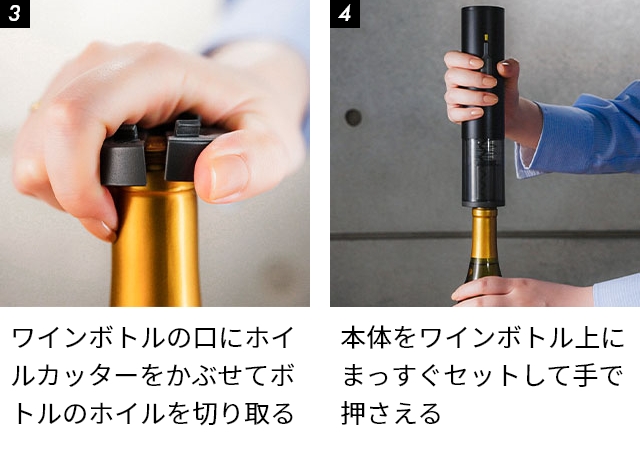 3

ワインボトルの口にホイルカッターをかぶせてボトルのホイルを切り取る

4

本体をワインボトル上にまっすぐセットして手で押さえる