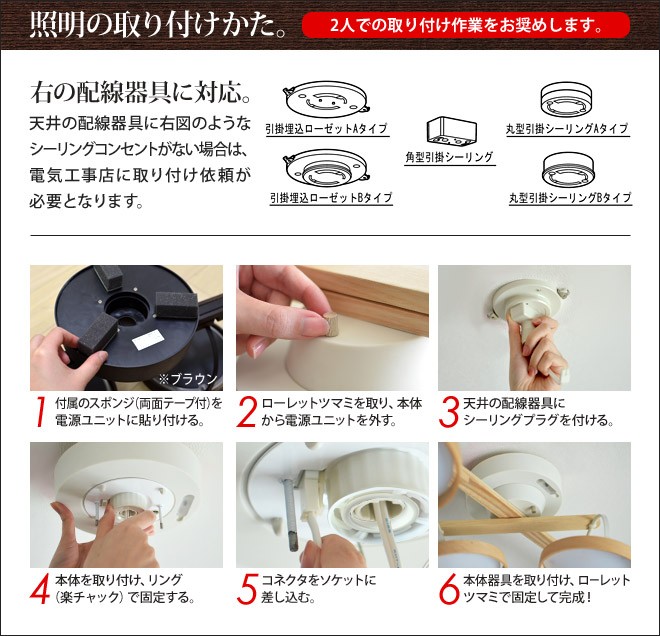 照明の取り付けかた。 2人での取り付け作業をお奨めします。

右の配線器具に対応。
天井の配線器具に右図のようなシーリングコンセントがない場合は、電気工事店に取り付け依頼が必要となります。

引掛埋込ローゼットAタイプ

引掛埋込ローゼットBタイプ

角型引掛シーリング

丸型引掛シーリングAタイプ

丸型引掛シーリングBタイプ

※ブラウン

1 付属のスポンジ(両面テープ付)を電源ユニットに貼り付ける。

2 ローレットツマミを取り、本体から電源ユニットを外す。

3 天井の配線器具にシーリングプラグを付ける。

4 本体を取り付け、リング(楽チャック)で固定する。

5 コネクタをソケットに差し込む。

6 本体器具を取り付け、ローレットツマミで固定して完成！