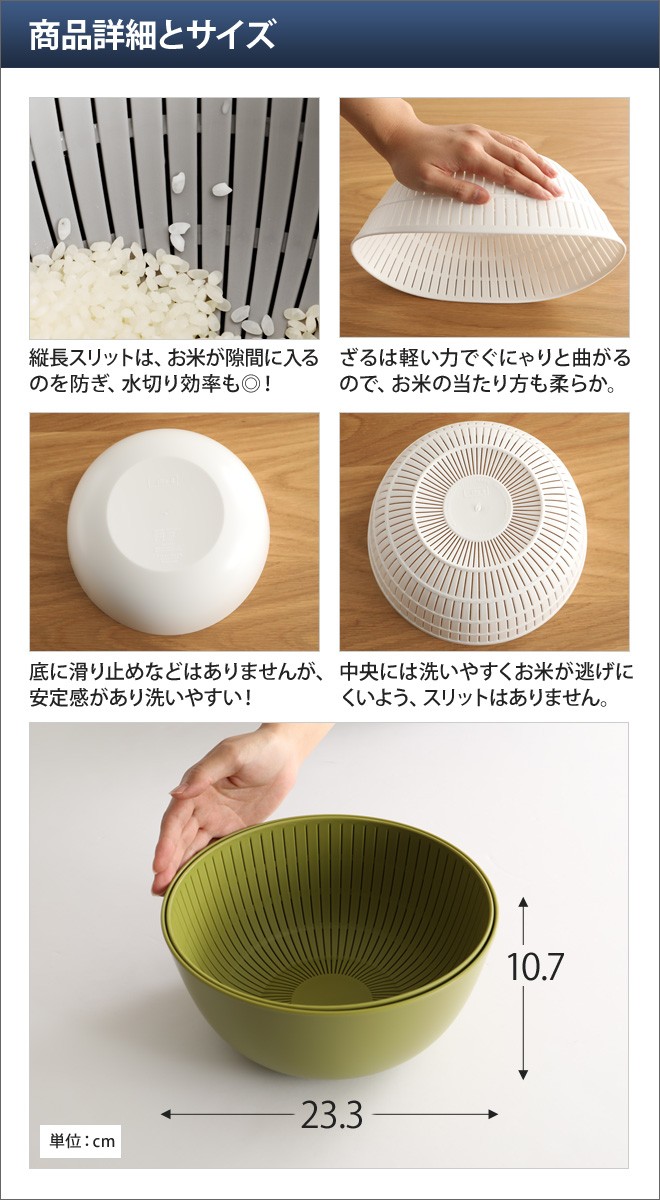 商品詳細とサイズ

縦長スリットは、お米が隙間に入るのを防ぎ、水切り効率も◎！

ざるは軽い力でぐにゃりと曲がるので、お米の当たり方も柔らか。

底に滑り止めなどはありませんが、安定感があり洗いやすい！

中央には洗いやすくお米が逃げにくいよう、スリットはありません。

10.7

23.3

単位：cm