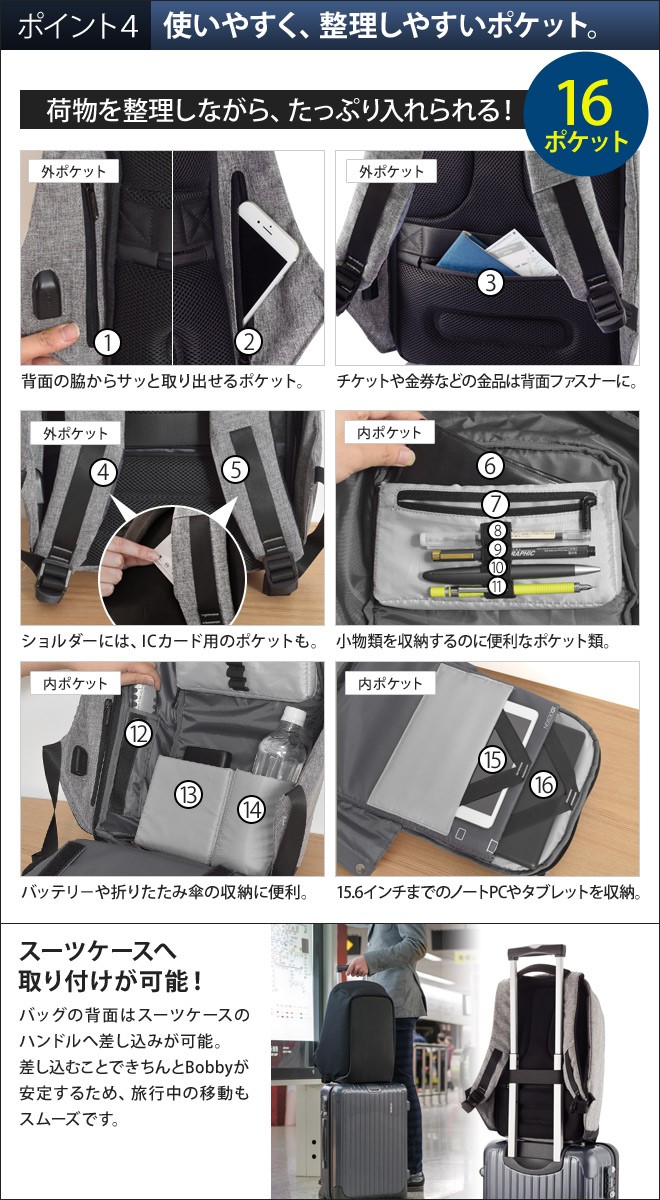 ポイント4 使いやすく、整理しやすいポケット。

荷物を整理しながら、たっぷり入れられる！

16 ポケット

外ポケット
1
2
背面の脇からサッと取り出せるポケット。

外ポケット
3
チケットや金券などの金品は背面ファスナーに。

外ポケット
4
5
ショルダーには、ICカード用のポケットも。

内ポケット
6
7
8
9
10
11
小物類を収納するのに便利なポケット類。

内ポケット
12
13
14
バッテリーや折りたたみ傘の収納に便利。

内ポケット
15
16
15.6インチまでのノートPCやタブレットを収納。

スーツケースへ取り付けが可能！

バッグの背面はスーツケースのハンドルへ差し込みが可能。差し込むことできちんとBobbyが安定するため、旅行中の移動もスムーズです。