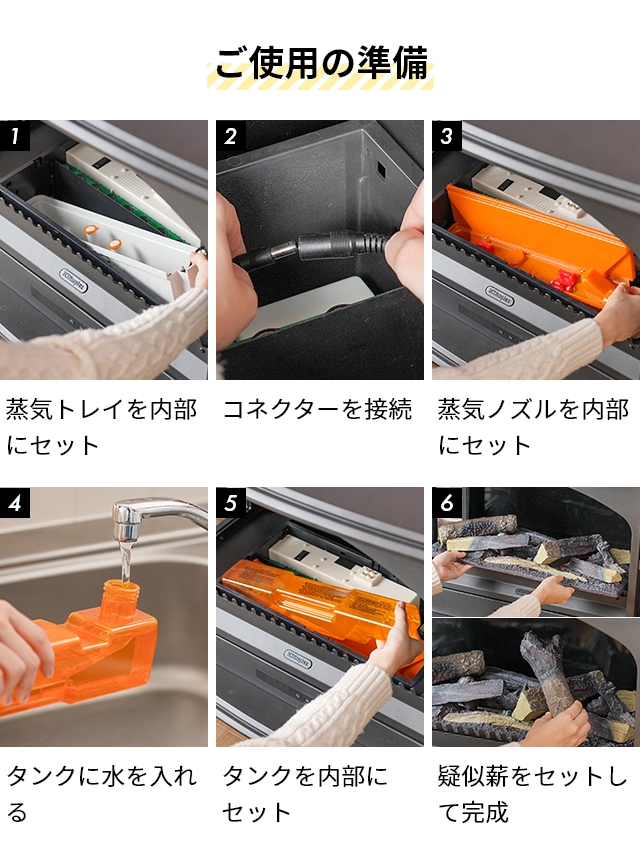 ご使用の準備

1

蒸気トレイを内部にセット

2

コネクターを接続

3

蒸気ノズルを内部にセット

4

タンクに水を入れる

5

タンクを内部にセット

6

疑似薪をセットして完成