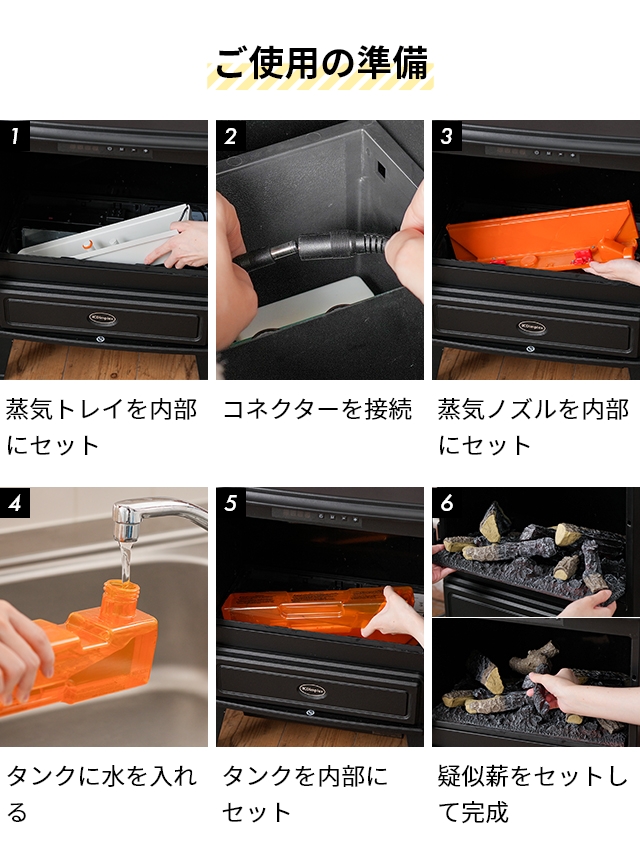 ご使用の準備

1

蒸気トレイを内部にセット

2

コネクターを接続

3

蒸気ノズルを内部にセット

4

タンクに水を入れる

5

タンクを内部にセット

6

疑似薪をセットして完成