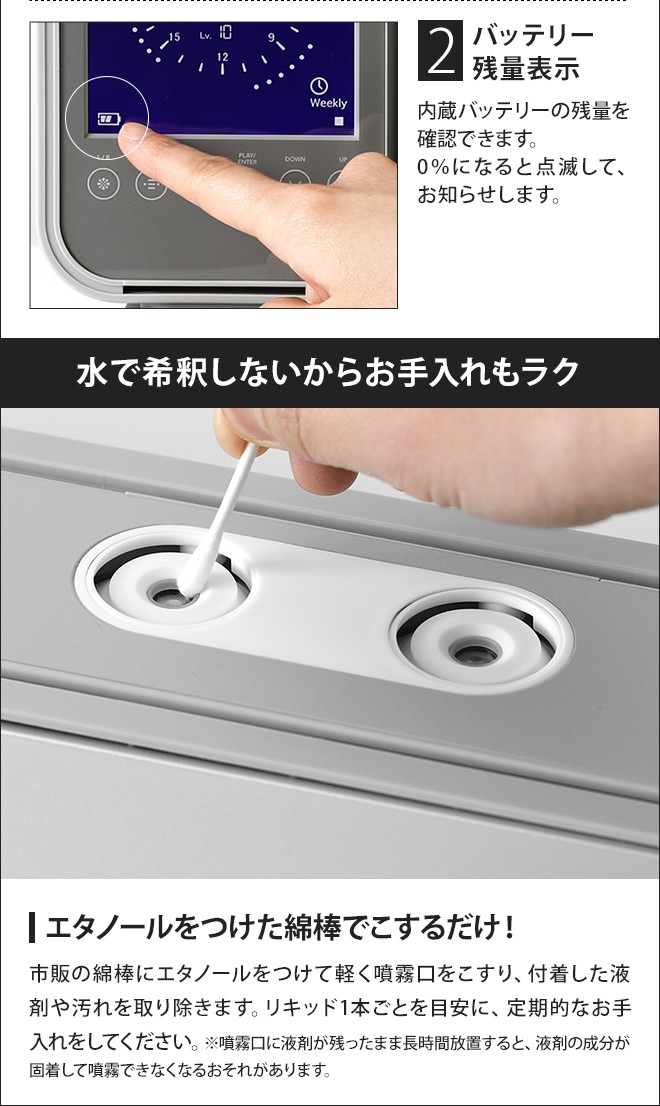 15 Lv. 10 9 12 Weekly PLAY/ ENTER DOWN UP

2 バッテリー残量表示

内蔵バッテリーの残量を確認できます。0%になると点滅して、お知らせします。

水で希釈しないからお手入れもラク

エタノールをつけた綿棒でこするだけ！

市販の綿棒にエタノールをつけて軽く噴霧口をこすり、付着した液剤や汚れを取り除きます。リキッド1本ごとを目安に、定期的なお手入れをしてください。※噴霧口に液剤が残ったまま長時間放置すると、液剤の成分が固着して噴霧できなくなるおそれがあります。