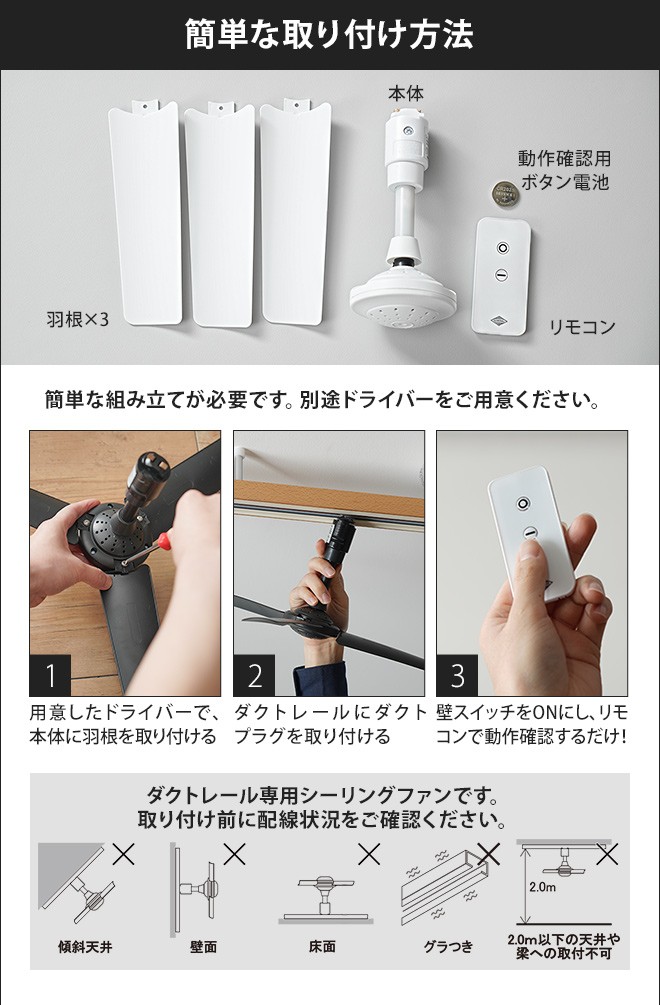 簡単な取り付け方法

本体

動作確認用
ボタン電池

羽根×3

リモコン

簡単な組み立てが必要です。別途ドライバーをご用意ください。

1
用意したドライバーで、本体に羽根を取り付ける

2
ダクトレールにダクトプラグを取り付ける

3
壁スイッチをONにし、リモコンで動作確認するだけ!

ダクトレール専用シーリングファンです。
取り付け前に配線状況をご確認ください。

傾斜天井

壁面

床面

グラつき

2.0m

2.0m以下の天井や梁への取付不可