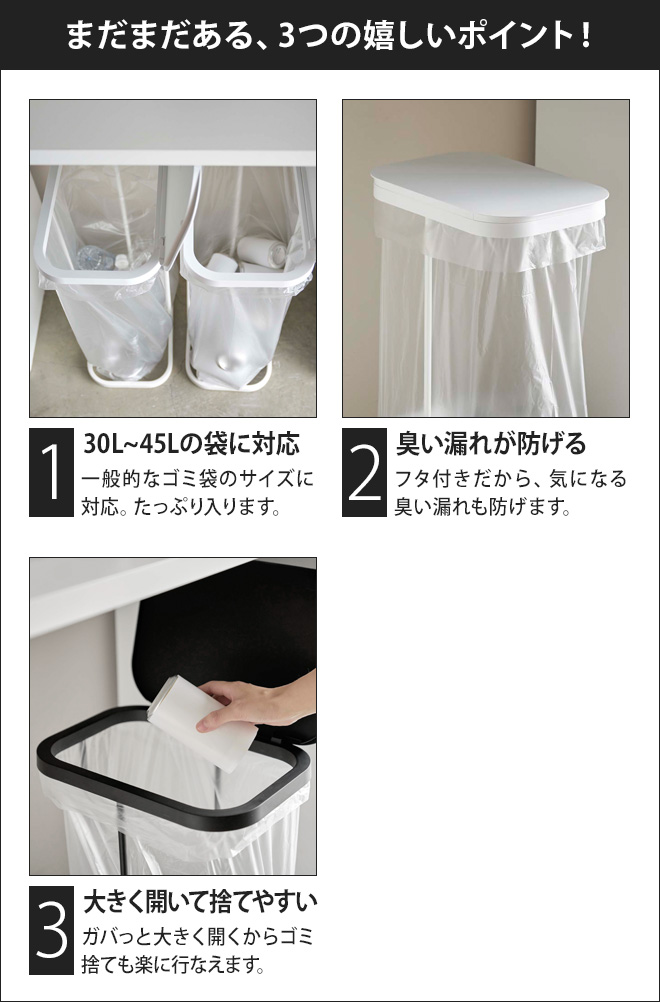 まだまだある、3つの嬉しいポイント！

1
30L~45Lの袋に対応
一般的なゴミ袋のサイズに対応。たっぷり入ります。

2
臭い漏れが防げる
フタ付きだから、気になる臭い漏れも防げます。

3
大きく開いて捨てやすい
ガバっと大きく開くからゴミ捨ても楽に行なえます。