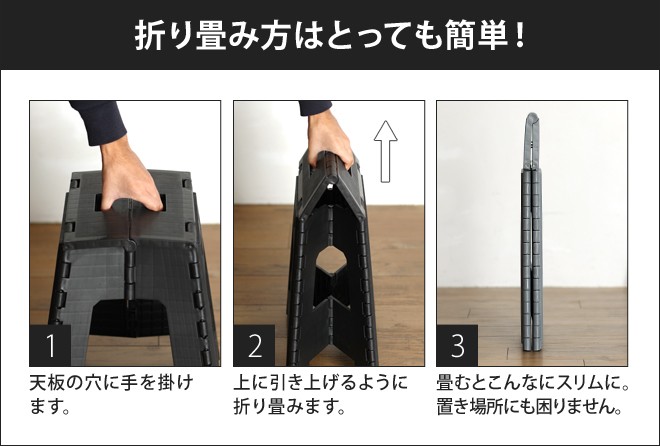 折り畳み方はとっても簡単！

1
天板の穴に手を掛けます。

2
上に引き上げるように折り畳みます。

3
畳むとこんなにスリムに。置き場所にも困りません。