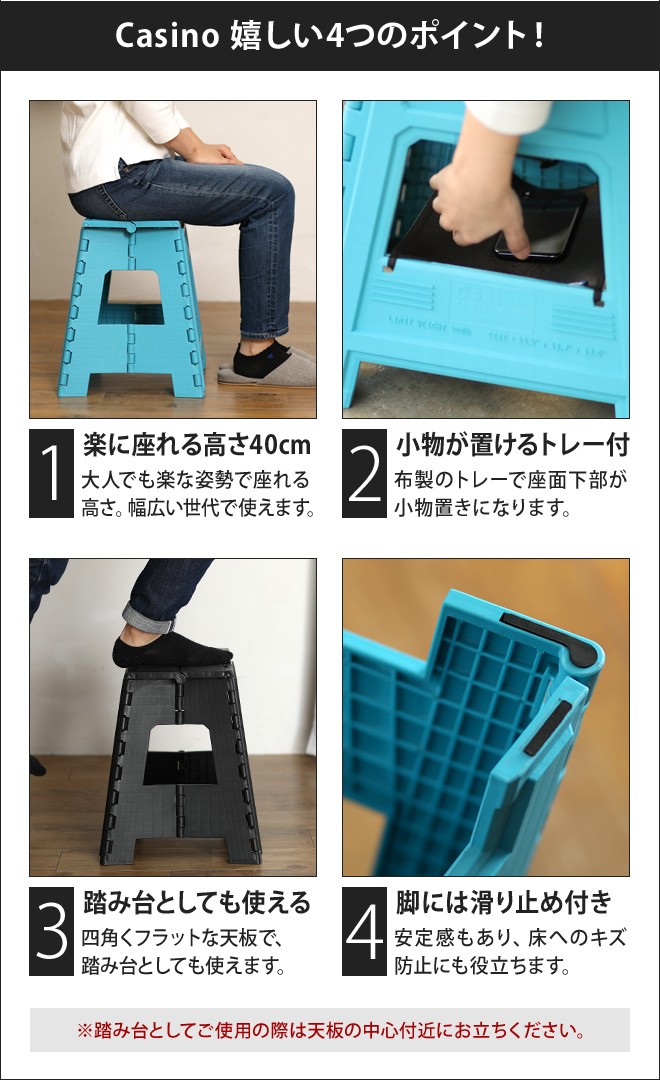 Casino 嬉しい4つのポイント!

1
楽に座れる高さ40cm
大人でも楽な姿勢で座れる高さ。幅広い世代で使えます。

2
小物が置けるトレー付
布製のトレーで座面下部が小物置きになります。

3
踏み台としても使える
四角くフラットな天板で、踏み台としても使えます。

4
脚には滑り止め付き
安定感もあり、床へのキズ防止にも役立ちます。

※踏み台としてご使用の際は天板の中心付近にお立ちください。