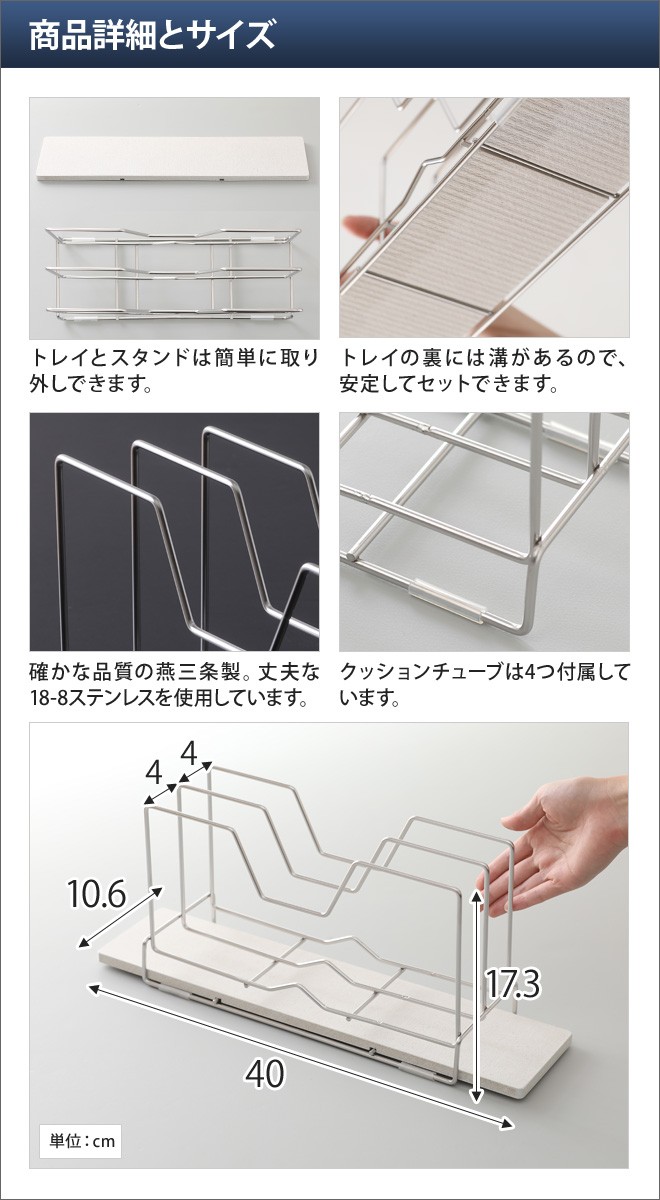 商品詳細とサイズ

トレイとスタンドは簡単に取り外しできます。

トレイの裏には溝があるので、安定してセットできます。

確かな品質の燕三条製。丈夫な18-8ステンレスを使用しています。

クッションチューブは4つ付属しています。

4

4

10.6

17.3

40

単位：cm