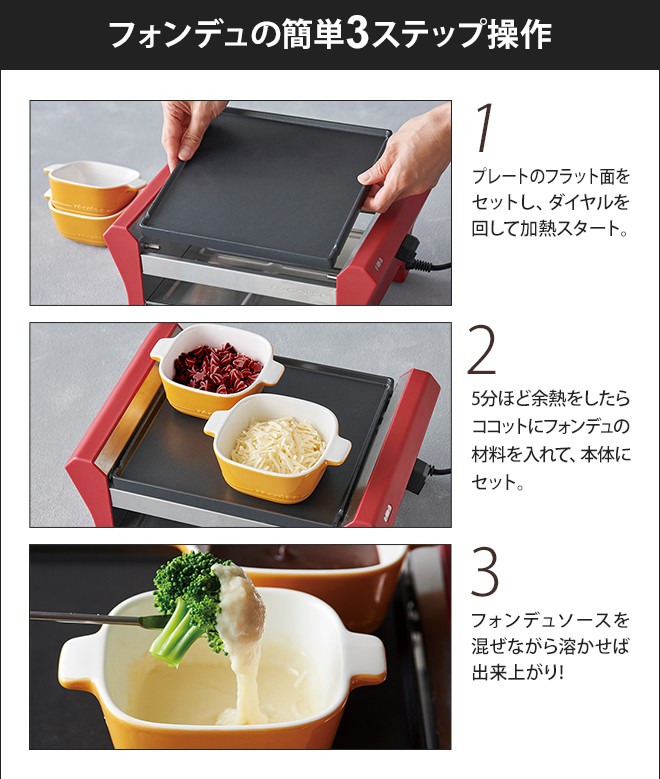 フォンデュの簡単3ステップ操作

1
プレートのフラット面をセットし、ダイヤルを回して加熱スタート。

2
5分ほど余熱をしたらココットにフォンデュの材料を入れて、本体にセット。

3
フォンデュソースを混ぜながら溶かせば出来上がり!