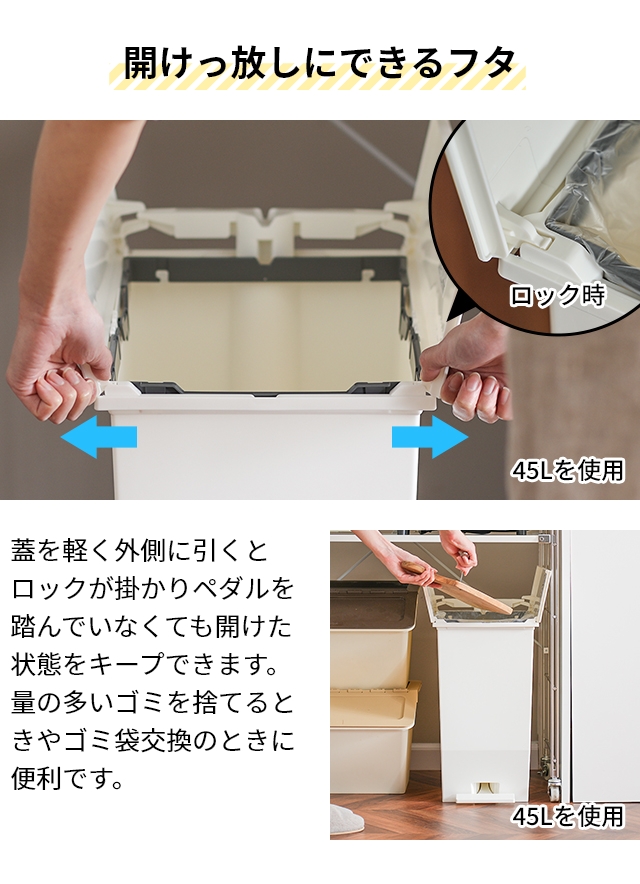 開けっ放しにできるフタ

ロック時

45Lを使用

蓋を軽く外側に引くとロックが掛かりペダルを踏んでいなくても開けた状態をキープできます。量の多いゴミを捨てるときやゴミ袋交換のときに便利です。

45Lを使用