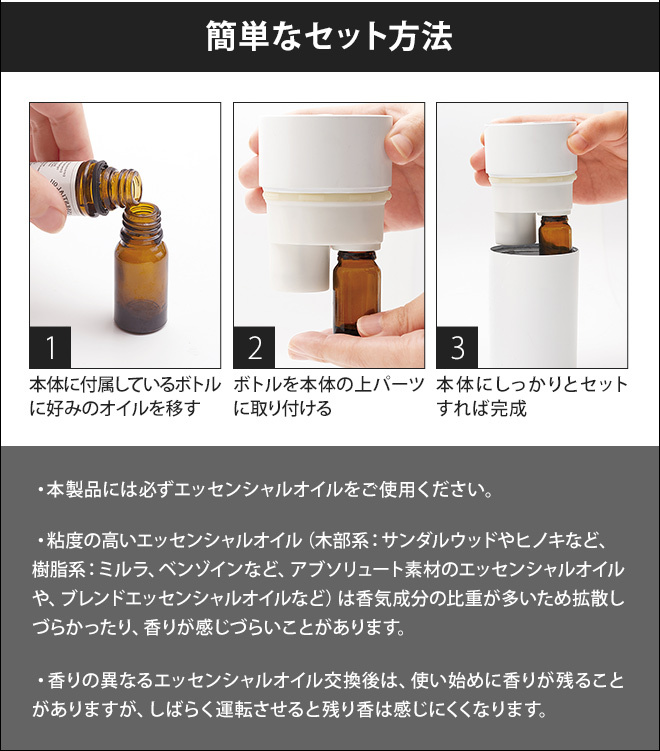 簡単なセット方法

1
本体に付属しているボトルに好みのオイルを移す

2
ボトルを本体の上パーツに取り付ける

3
本体にしっかりとセットすれば完成

・本製品には必ずエッセンシャルオイルをご使用ください。

・粘度の高いエッセンシャルオイル（木部系：サンダルウッドやヒノキなど、樹脂系：ミルラ、ベンゾインなど、アブソリュート素材のエッセンシャルオイルや、ブレンドエッセンシャルオイルなど）は香気成分の比重が多いため拡散しづらかったり、香りが感じづらいことがあります。

・香りの異なるエッセンシャルオイル交換後は、使い始めに香りが残ることがありますが、しばらく運転させると残り香は感じにくくなります。