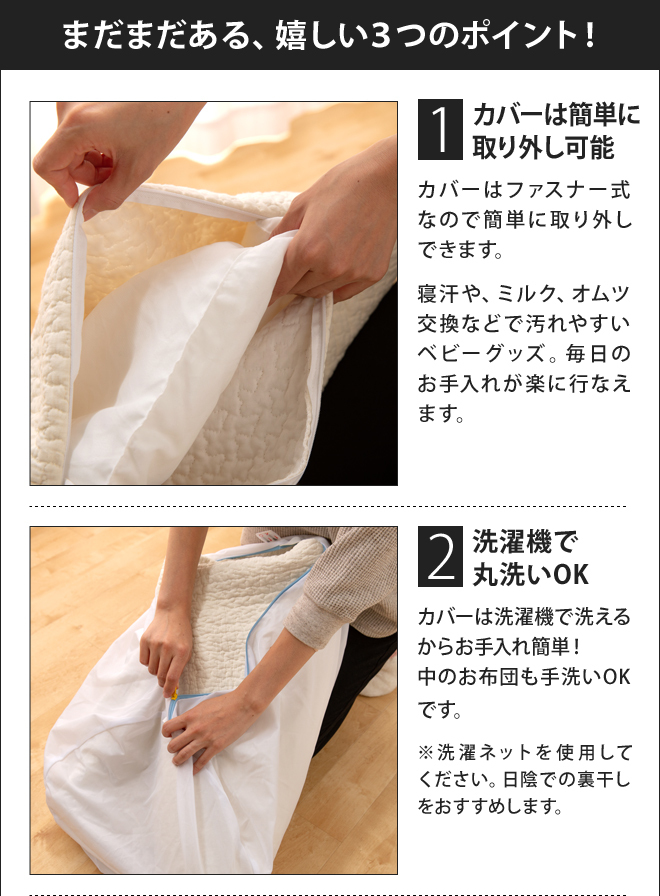 まだまだある、嬉しい3つのポイント！

1 カバーは簡単に取り外し可能

カバーはファスナー式なので簡単に取り外しできます。

寝汗や、ミルク、オムツ交換などで汚れやすいベビーグッズ。毎日のお手入れが楽に行なえます。

2 洗濯機で丸洗いOK

カバーは洗濯機で洗えるからお手入れ簡単！
中のお布団も手洗いOKです。

※洗濯ネットを使用してください。日陰での裏干しをおすすめします。