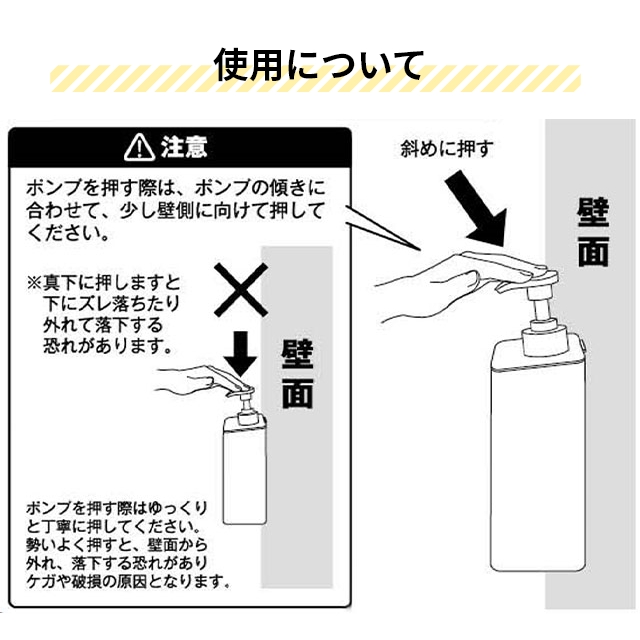 使用について

注意

ポンプを押す際は、ポンプの傾きに合わせて、少し壁側に向けて押してください。

※真下に押しますと下にズレ落ちたり外れて落下する恐れがあります。

壁面

ポンプを押す際はゆっくりと丁寧に押してください。勢いよく押すと、壁面から外れ、落下する恐れがありケガや破損の原因となります。

斜めに押す

壁面