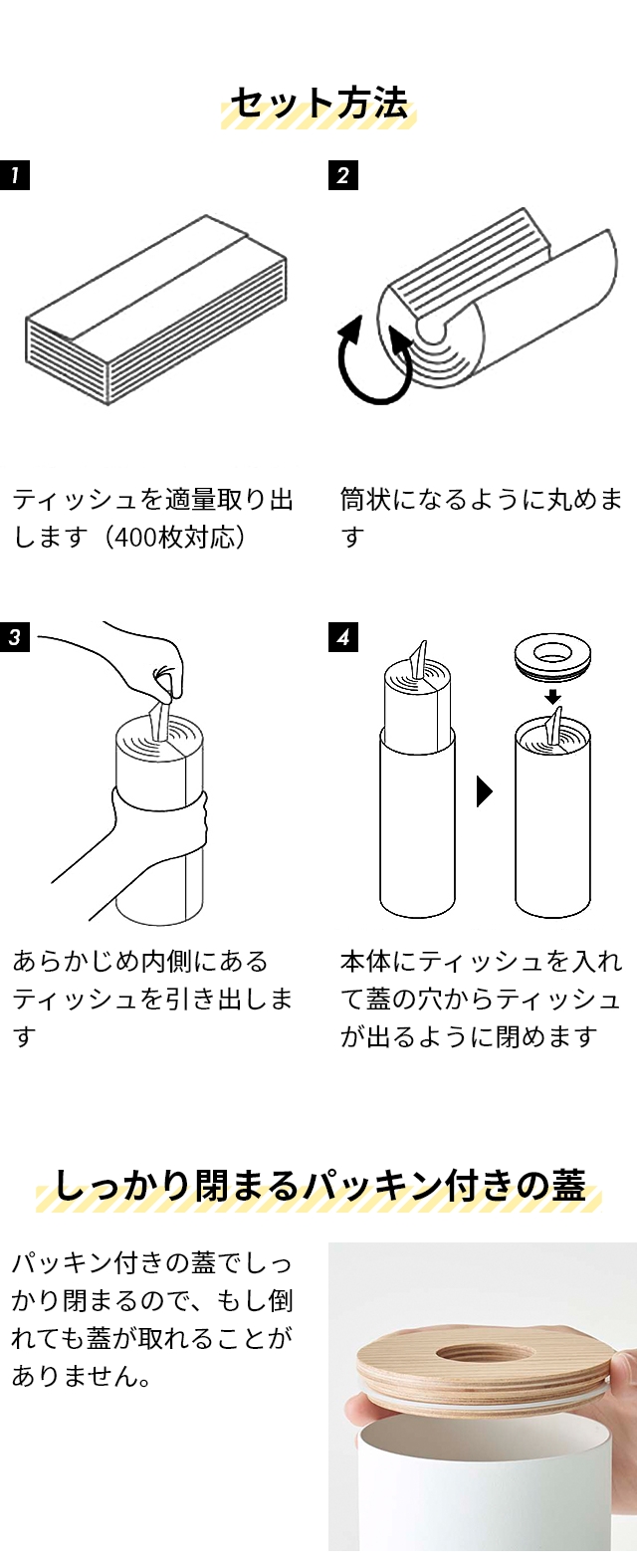 セット方法

1

ティッシュを適量取り出します（400枚対応）

2

筒状になるように丸めます

3

あらかじめ内側にあるティッシュを引き出します

4

本体にティッシュを入れて蓋の穴からティッシュが出るように閉めます

しっかり閉まるパッキン付きの蓋

パッキン付きの蓋でしっかり閉まるので、もし倒れても蓋が取れることがありません。