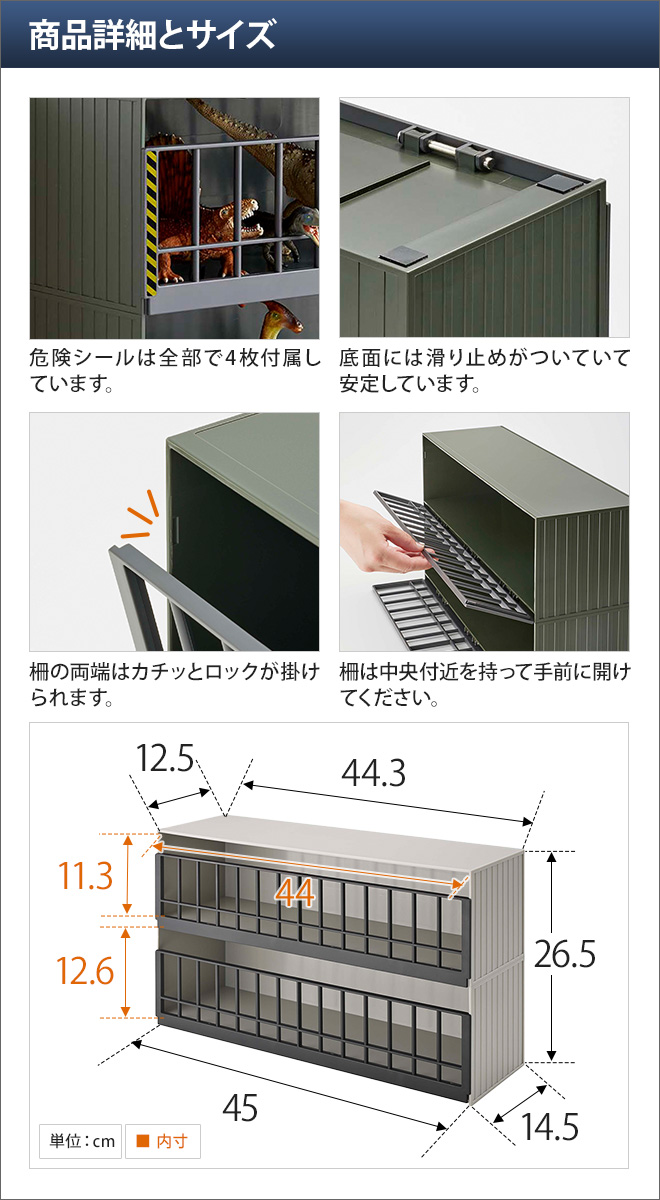 商品詳細とサイズ

危険シールは全部で4枚付属しています。

底面には滑り止めがついていて安定しています。

柵の両端はカチッとロックが掛けられます。

柵は中央付近を持って手前に開けてください。

12.5
44.3
11.3
44
12.6
26.5
45
14.5

単位：cm
■ 内寸