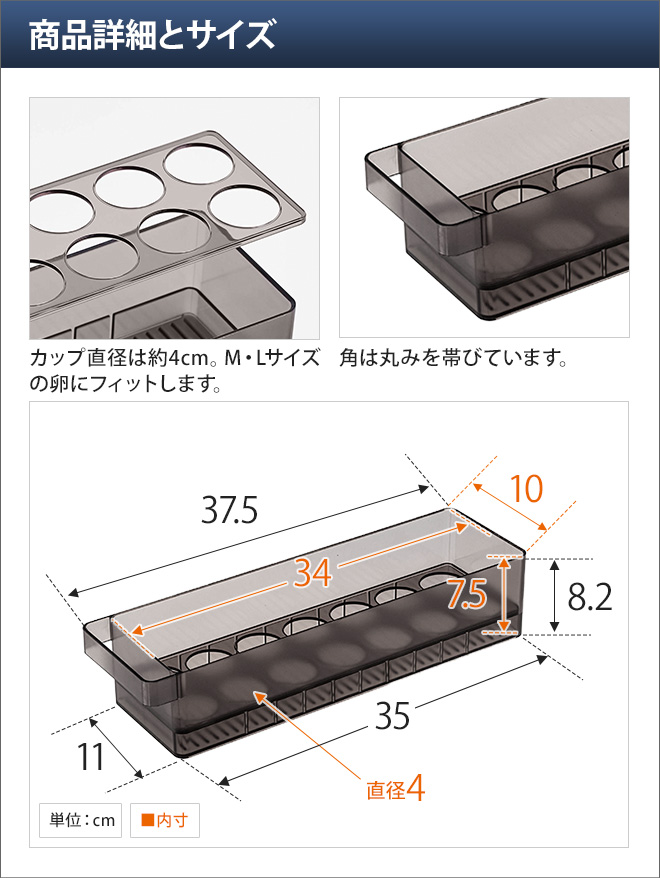 商品詳細とサイズ

カップ直径は約4cm。M・Lサイズの卵にフィットします。

角は丸みを帯びています。

37.5

10

34

7.5

8.2

35

11

直径4

単位：cm

■内寸