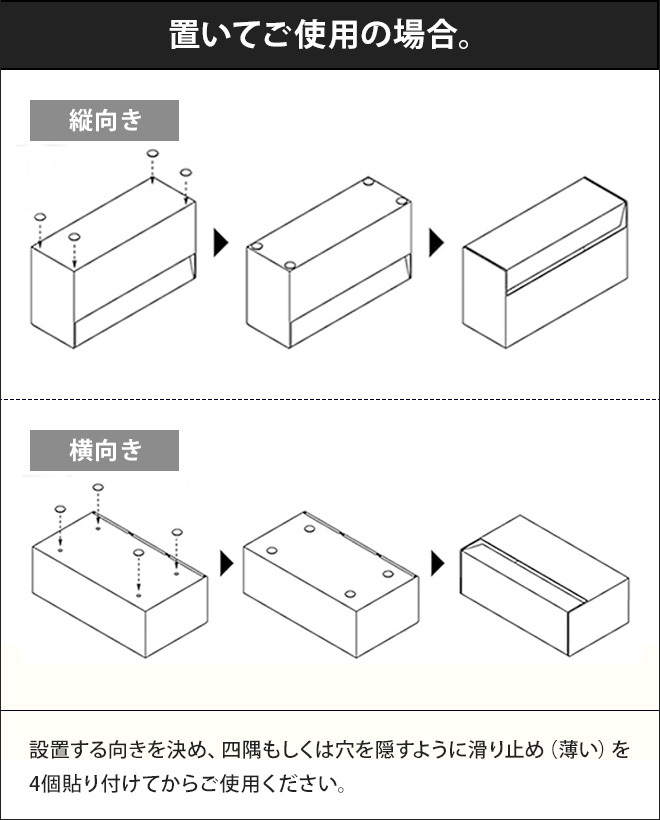 置いてご使用の場合。

縦向き

横向き

設置する向きを決め、四隅もしくは穴を隠すように滑り止め（薄い）を4個貼り付けてからご使用ください。