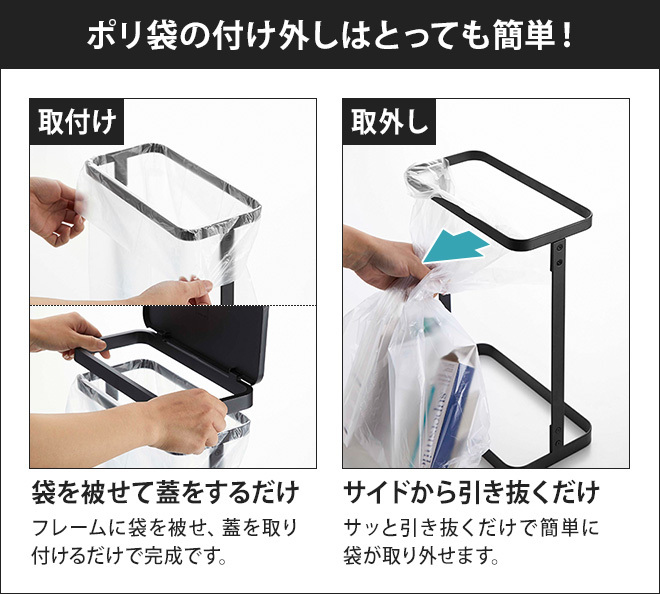 ポリ袋の付け外しはとっても簡単！

取付け

袋を被せて蓋をするだけ

フレームに袋を被せ、蓋を取り付けるだけで完成です。

取外し

サイドから引き抜くだけ

サッと引き抜くだけで簡単に袋が取り外せます。