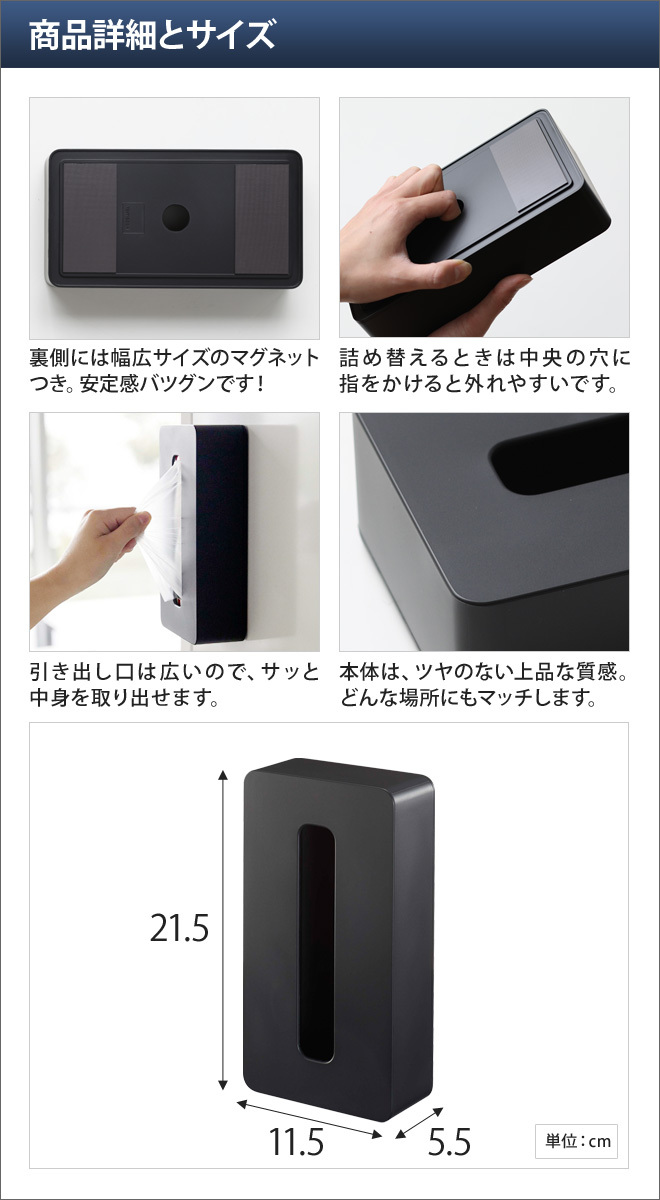 商品詳細とサイズ

裏側には幅広サイズのマグネットつき。安定感バツグンです！

詰め替えるときは中央の穴に指をかけると外れやすいです。

引き出し口は広いので、サッと中身を取り出せます。

本体は、ツヤのない上品な質感。どんな場所にもマッチします。

21.5

11.5

5.5

単位：cm