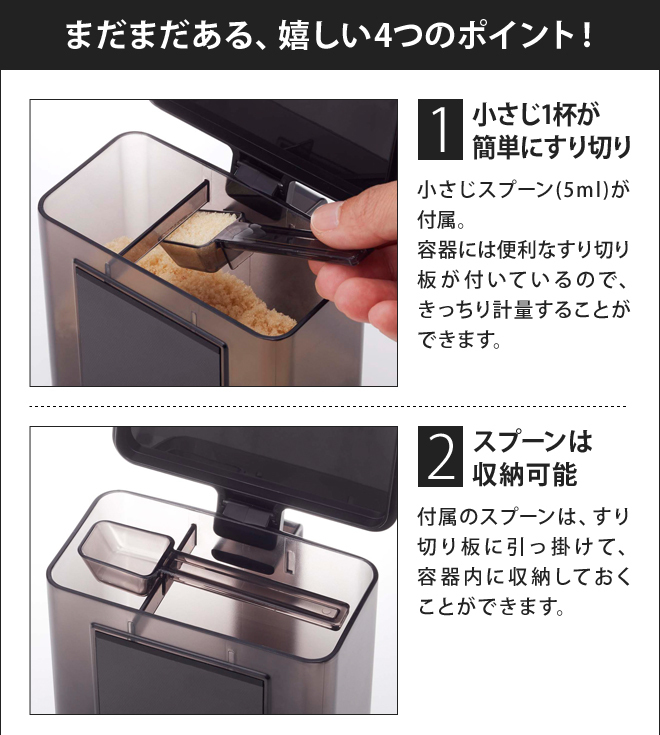 まだまだある、嬉しい4つのポイント!

1 小さじ1杯が簡単にすり切り

小さじスプーン(5ml)が付属。
容器には便利なすり切り板が付いているので、きっちり計量することができます。

2 スプーンは収納可能

付属のスプーンは、すり切り板に引っ掛けて、容器内に収納しておくことができます。