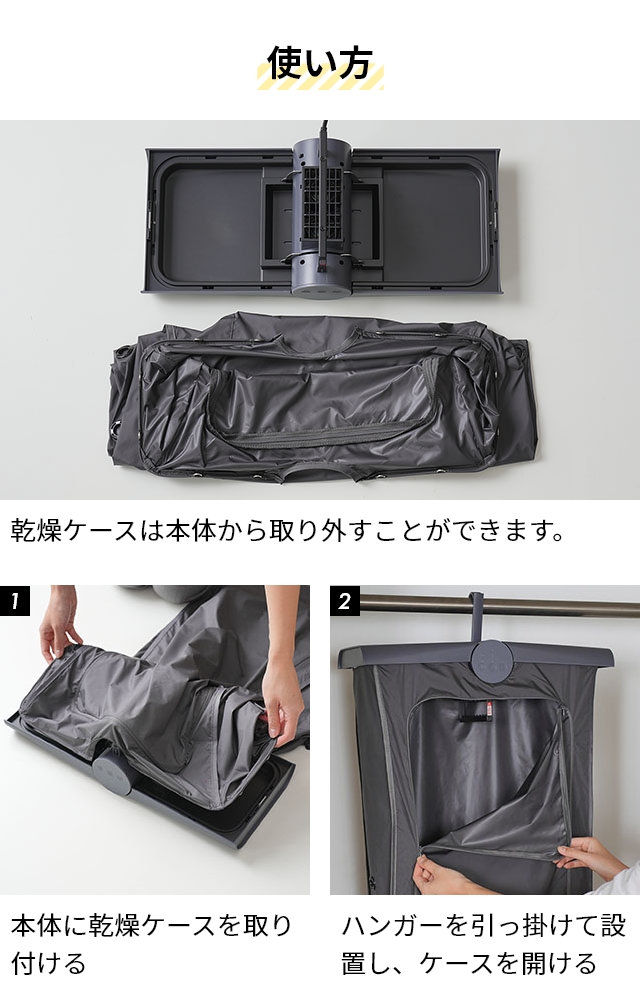 使い方

乾燥ケースは本体から取り外すことができます。

1

本体に乾燥ケースを取り付ける

2

ハンガーを引っ掛けて設置し、ケースを開ける