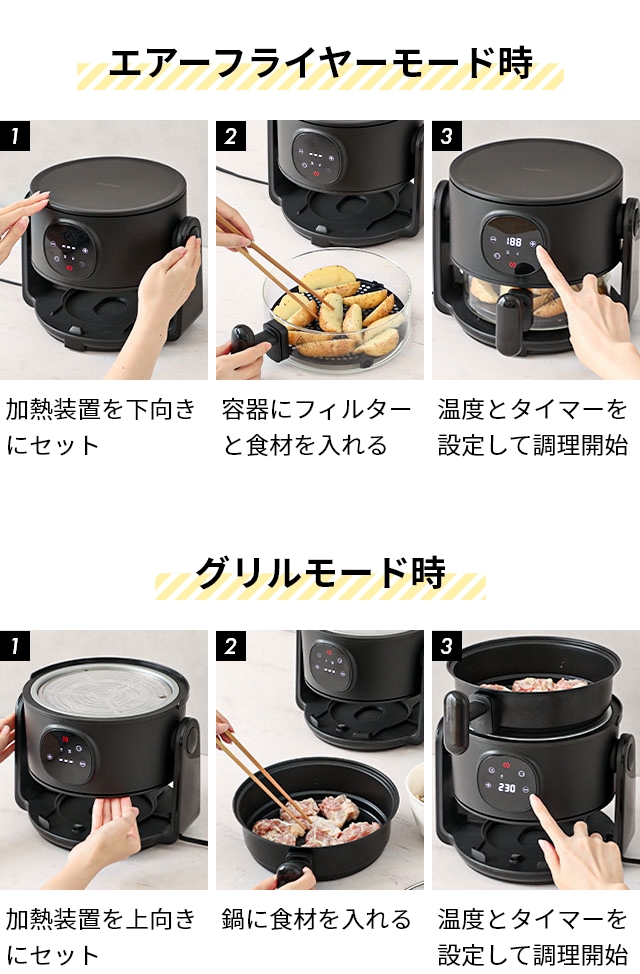 エアーフライヤーモード時

1

加熱装置を下向きにセット

2

容器にフィルターと食材を入れる

3

188

温度とタイマーを設定して調理開始

グリルモード時

1

加熱装置を上向きにセット

2

鍋に食材を入れる

3

230

温度とタイマーを設定して調理開始