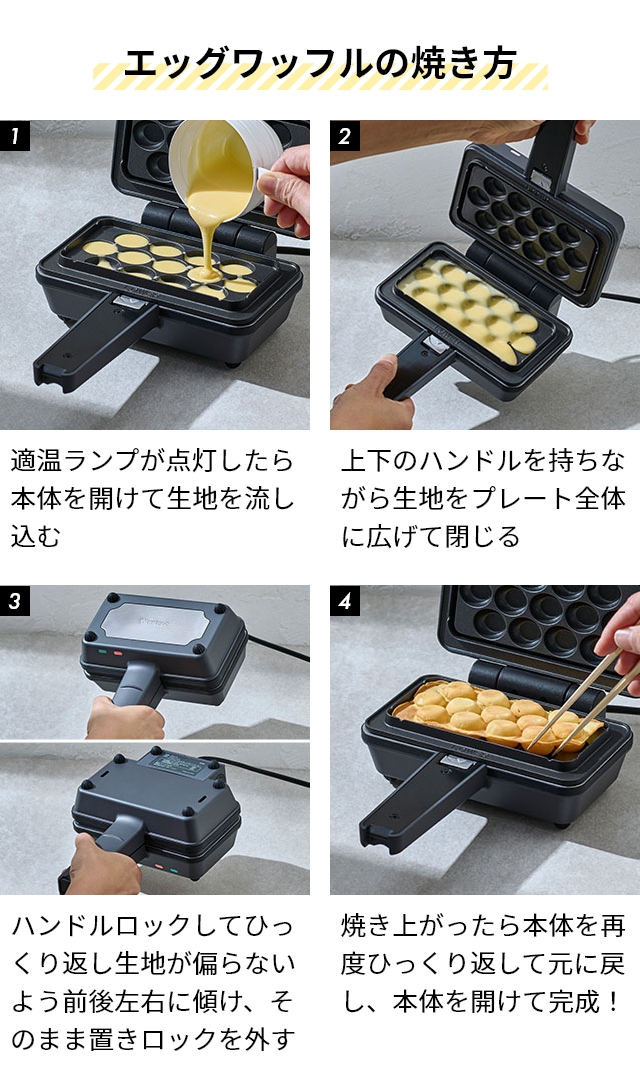 エッグワッフルの焼き方

1

適温ランプが点灯したら本体を開けて生地を流し込む

2

上下のハンドルを持ちながら生地をプレート全体に広げて閉じる

3

ハンドルロックしてひっくり返し生地が偏らないよう前後左右に傾け、そのまま置きロックを外す

4

焼き上がったら本体を再度ひっくり返して元に戻し、本体を開けて完成！