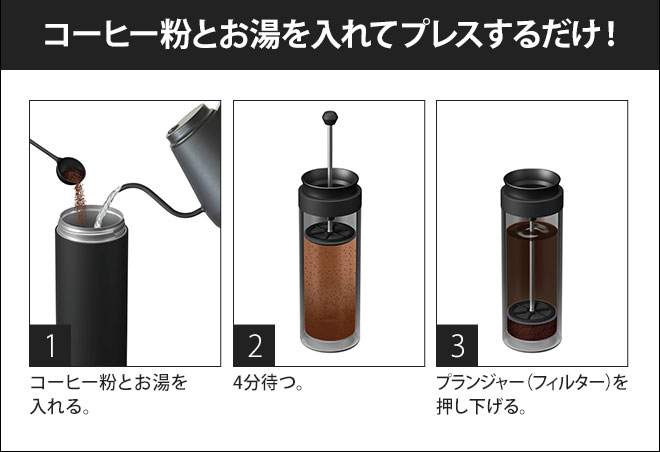 コーヒー粉とお湯を入れてプレスするだけ！

1

コーヒー粉とお湯を入れる。

2

4分待つ。

3

プランジャー（フィルター）を押し下げる。