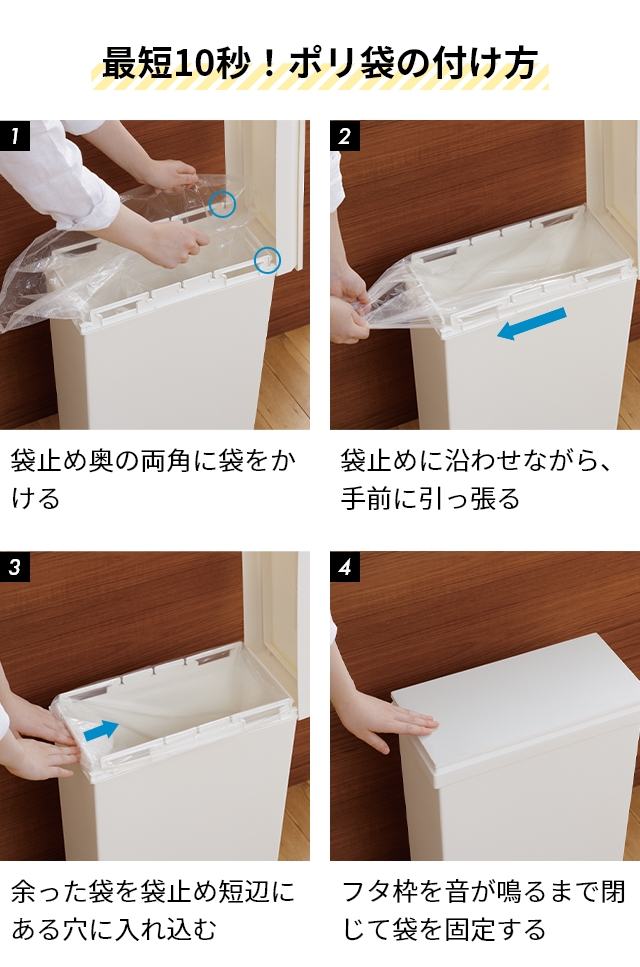 最短10秒！ポリ袋の付け方

1

袋止め奥の両角に袋をかける

2

袋止めに沿わせながら、手前に引っ張る

3

余った袋を袋止め短辺にある穴に入れ込む

4

フタ枠を音が鳴るまで閉じて袋を固定する