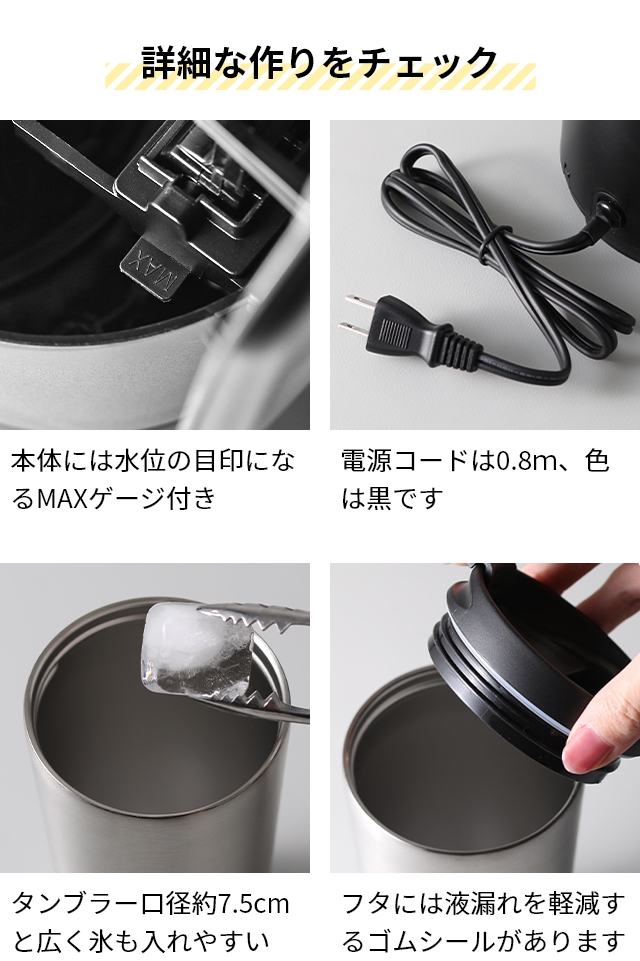 詳細な作りをチェック

MAX

本体には水位の目印になるMAXゲージ付き

電源コードは0.8m、色は黒です

タンブラー口径約7.5cmと広く氷も入れやすい

フタには液漏れを軽減するゴムシールがあります