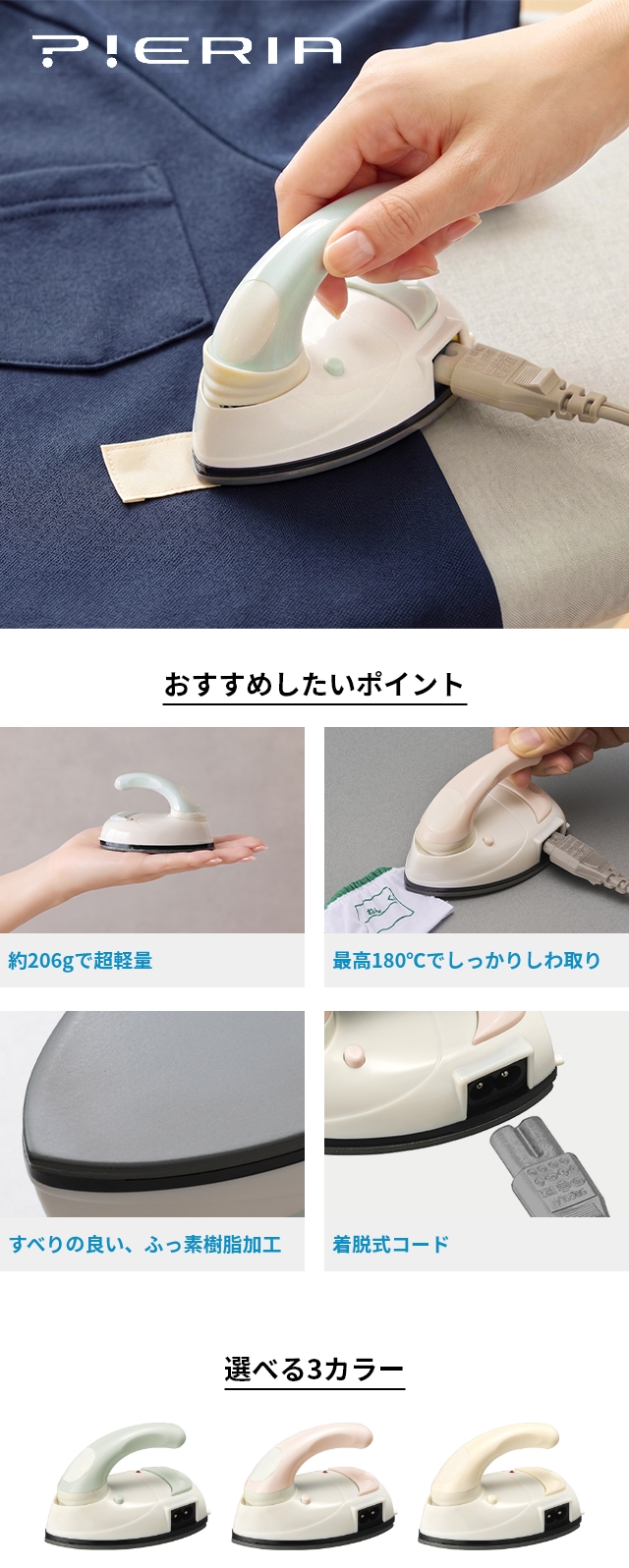 P!ERIA

おすすめしたいポイント

約206gで超軽量

最高180℃でしっかりしわ取り

すべりの良い、ふっ素樹脂加工

着脱式コード

選べる3カラー