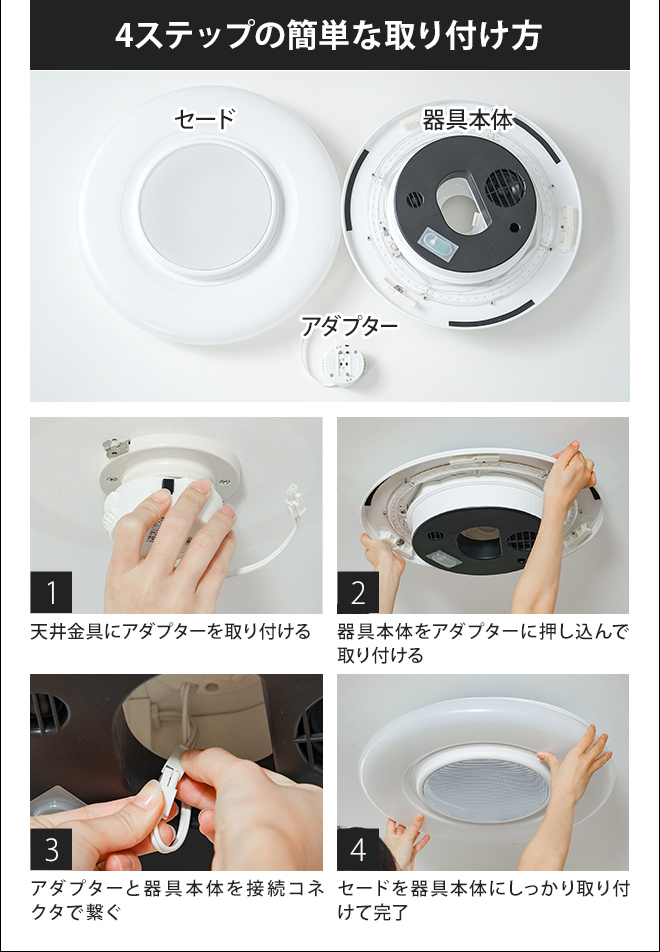 4ステップの簡単な取り付け方

セード

器具本体

アダプター

1

天井金具にアダプターを取り付ける

2

器具本体をアダプターに押し込んで取り付ける

3

アダプターと器具本体を接続コネクタで繋ぐ

4

セードを器具本体にしっかり取り付けて完了