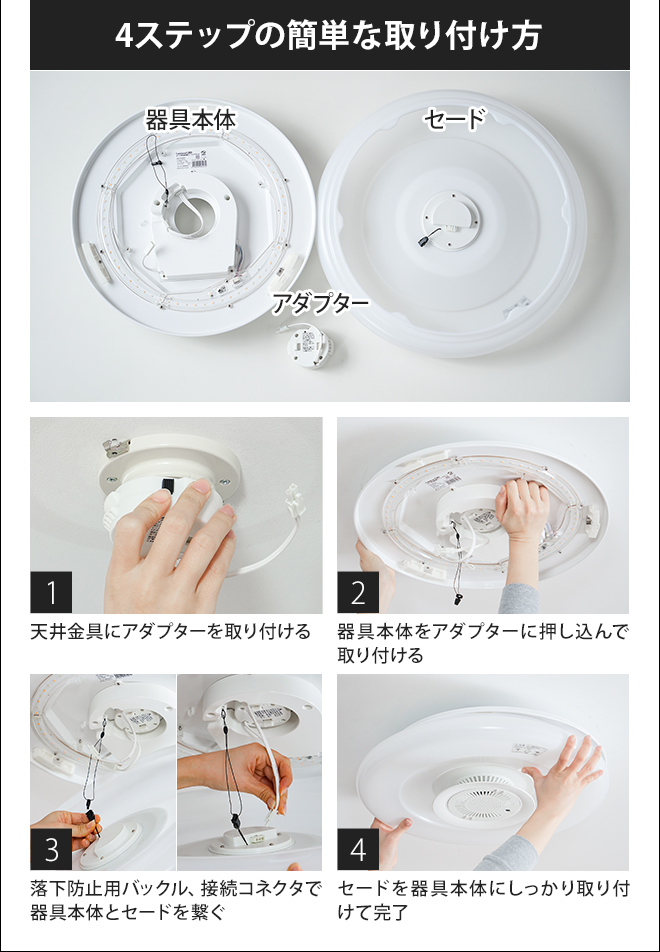 4ステップの簡単な取り付け方

器具本体

セード

アダプター

1

天井金具にアダプターを取り付ける

2

器具本体をアダプターに押し込んで取り付ける

3

落下防止用バックル、接続コネクタで器具本体とセードを繋ぐ

4

セードを器具本体にしっかり取り付けて完了