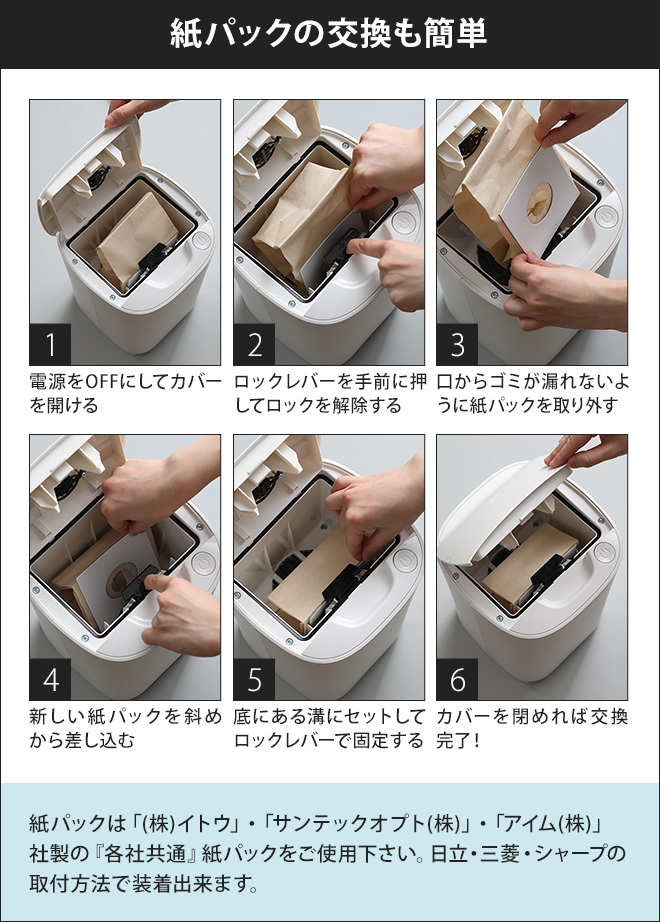 紙パックの交換も簡単

1
電源をOFFにしてカバーを開ける

2
ロックレバーを手前に押してロックを解除する

3
口からゴミが漏れないように紙パックを取り外す

4
新しい紙パックを斜めから差し込む

5
底にある溝にセットしてロックレバーで固定する

6
カバーを閉めれば交換完了！

紙パックは「(株)イトウ」・「サンテックオプト(株)」・「アイム(株)」社製の『各社共通』紙パックをご使用下さい。日立・三菱・シャープの取付方法で装着出来ます。