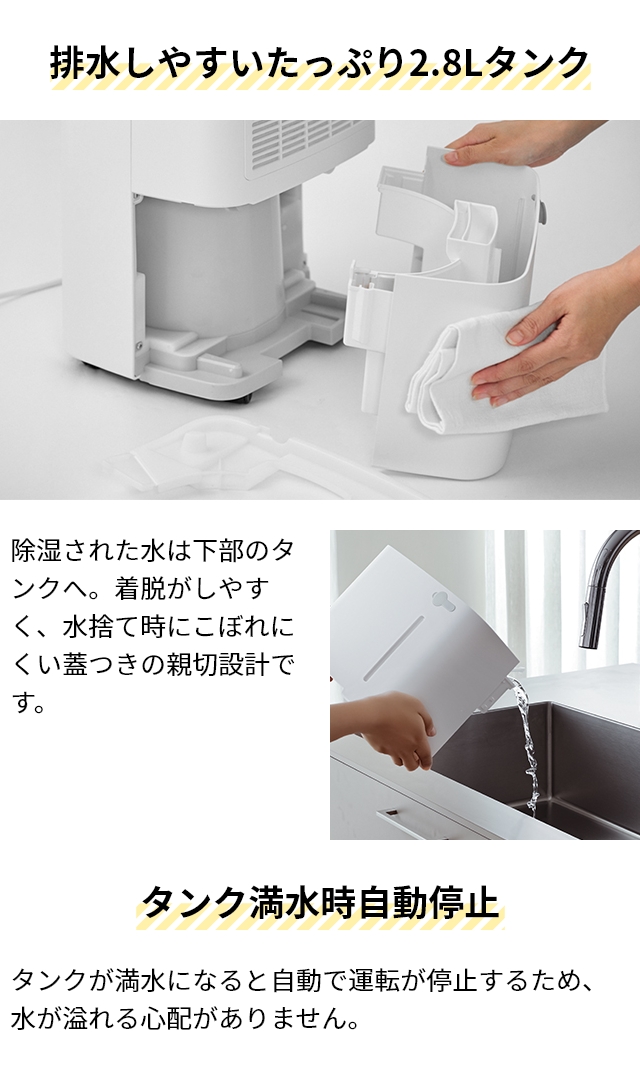 排水しやすいたっぷり2.8Lタンク

除湿された水は下部のタンクへ。着脱がしやすく、水捨て時にこぼれにくい蓋つきの親切設計です。

タンク満水時自動停止

タンクが満水になると自動で運転が停止するため、水が溢れる心配がありません。