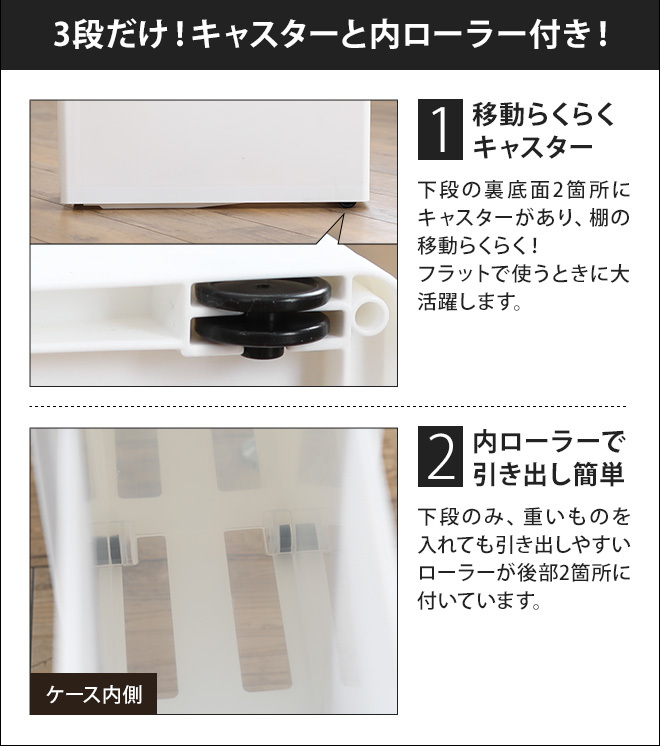 3段だけ！キャスターと内ローラー付き！

1 移動らくらくキャスター

下段の裏底面2箇所にキャスターがあり、棚の移動らくらく！
フラットで使うときに大活躍します。

2 内ローラーで引き出し簡単

下段のみ、重いものを入れても引き出しやすいローラーが後部2箇所に付いています。

ケース内側