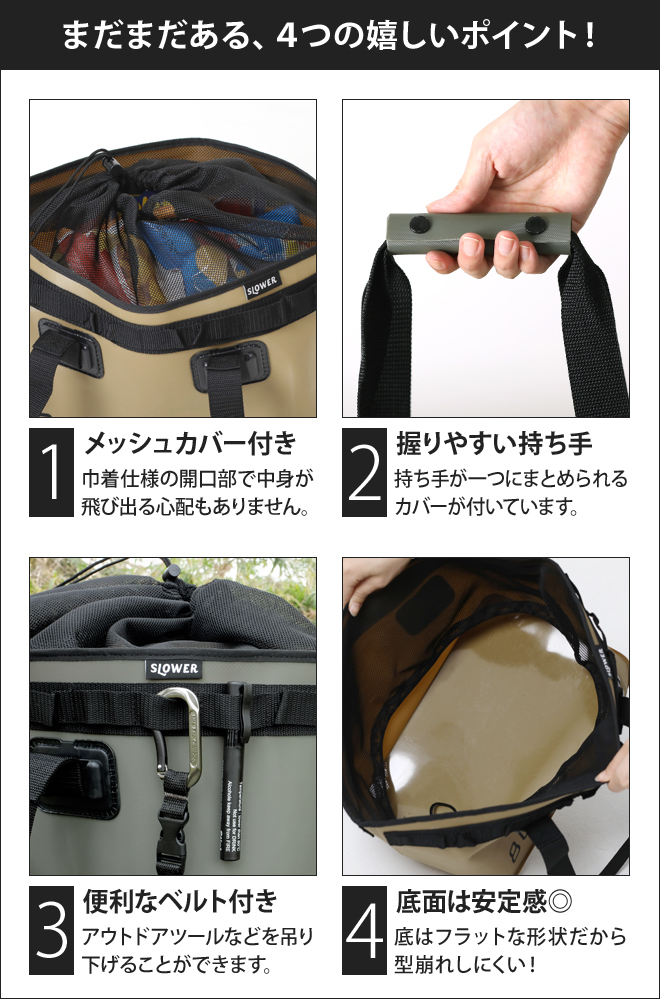 まだまだある、4つの嬉しいポイント！

SLOWER

1 メッシュカバー付き
巾着仕様の開口部で中身が飛び出る心配もありません。

2 握りやすい持ち手
持ち手が一つにまとめられるカバーが付いています。

SLOWER

3 便利なベルト付き
アウトドアツールなどを吊り下げることができます。

4 底面は安定感◎
底はフラットな形状だから型崩れしにくい！