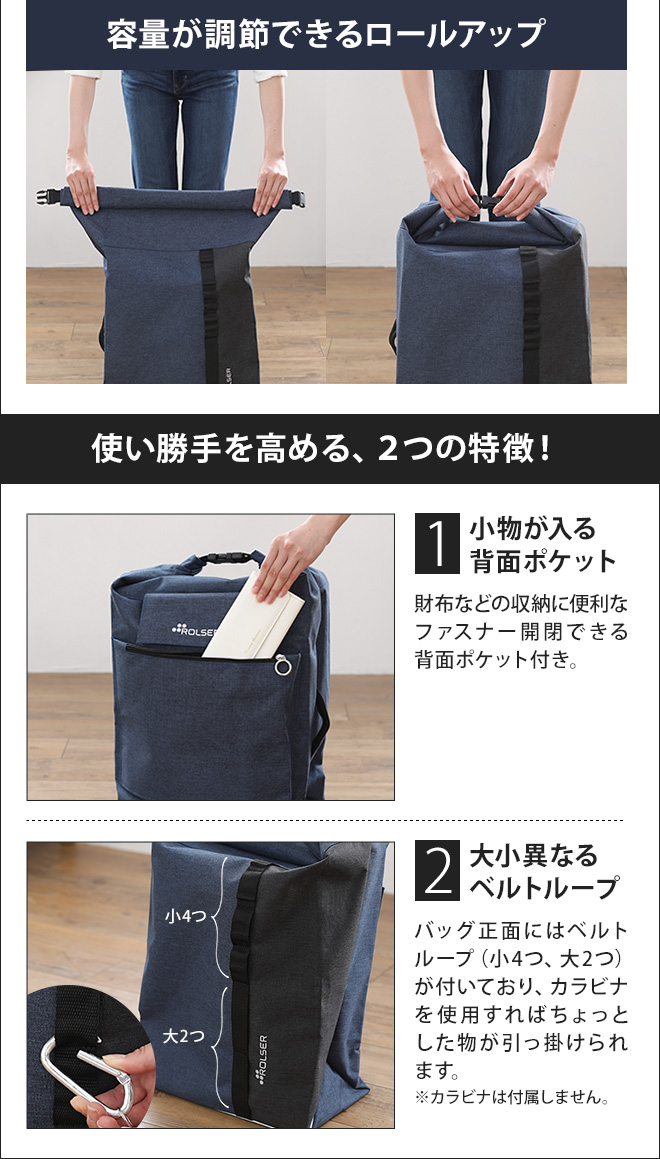 容量が調節できるロールアップ

ROLSER

使い勝手を高める、2つの特徴！

ROLSER

1 小物が入る背面ポケット

財布などの収納に便利なファスナー開閉できる背面ポケット付き。

小4つ

大2つ

ROLSER

2 大小異なるベルトループ

バッグ正面にはベルトループ（小4つ、大2つ）が付いており、カラビナを使用すればちょっとした物が引っ掛けられます。

※カラビナは付属しません。