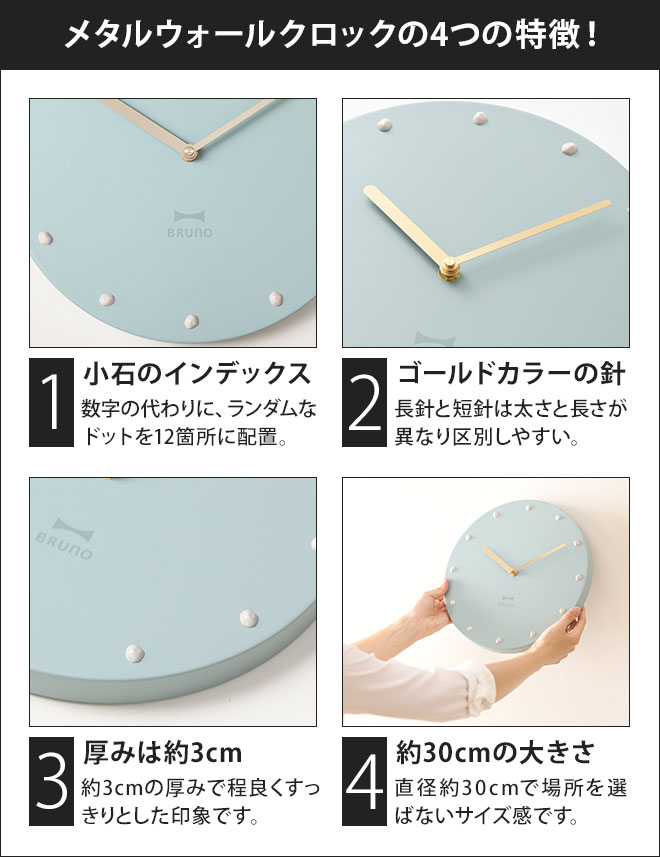 メタルウォールクロックの4つの特徴！

BRUNO

1
小石のインデックス
数字の代わりに、ランダムなドットを12箇所に配置。

2
ゴールドカラーの針
長針と短針は太さと長さが異なり区別しやすい。

BRUNO

3
厚みは約3cm
約3cmの厚みで程良くすっきりとした印象です。

4
約30cmの大きさ
直径約30cmで場所を選ばないサイズ感です。