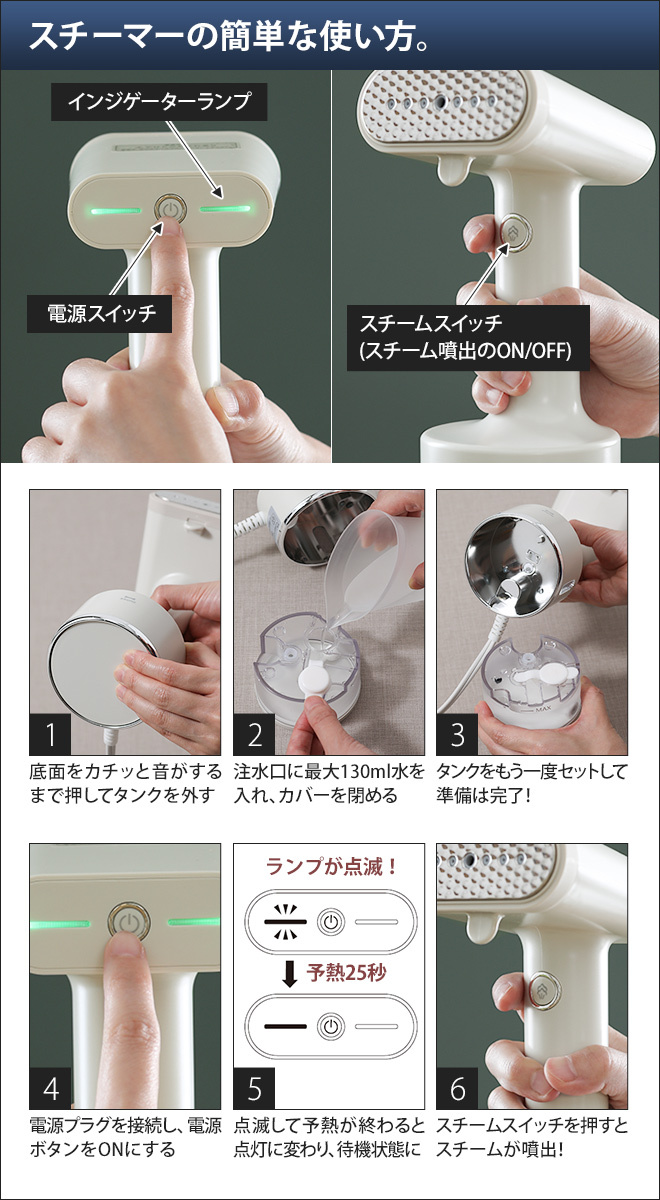 スチーマーの簡単な使い方。

インジゲーターランプ

電源スイッチ

スチームスイッチ
(スチーム噴出のON/OFF)

1
底面をカチッと音がするまで押してタンクを外す

2
注水口に最大130ml水を入れ、カバーを閉める

MAX

3
タンクをもう一度セットして準備は完了!

4
電源プラグを接続し、電源ボタンをONにする

ランプが点滅!
予熱25秒
5
点滅して予熱が終わると点灯に変わり、待機状態に

6
スチームスイッチを押すとスチームが噴出!