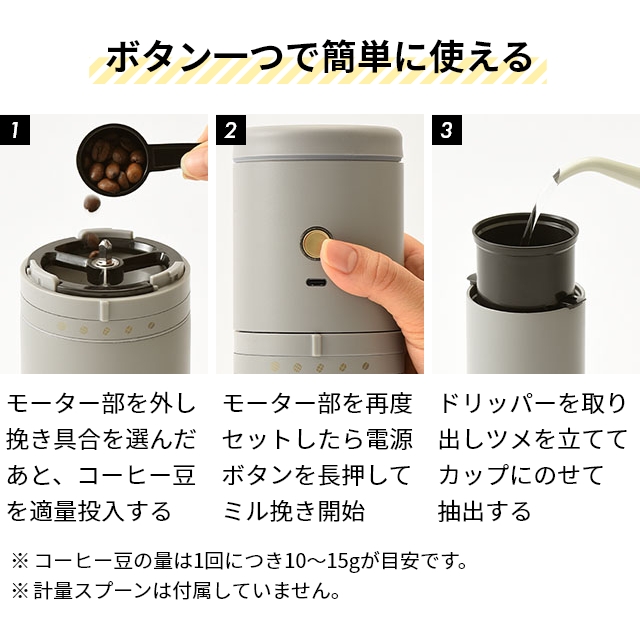 ボタン一つで簡単に使える

1

モーター部を外し挽き具合を選んだあと、コーヒー豆を適量投入する

2

モーター部を再度セットしたら電源ボタンを長押してミル挽き開始

3

ドリッパーを取り出しツメを立ててカップにのせて抽出する

※ コーヒー豆の量は1回につき10〜15gが目安です。
※ 計量スプーンは付属していません。